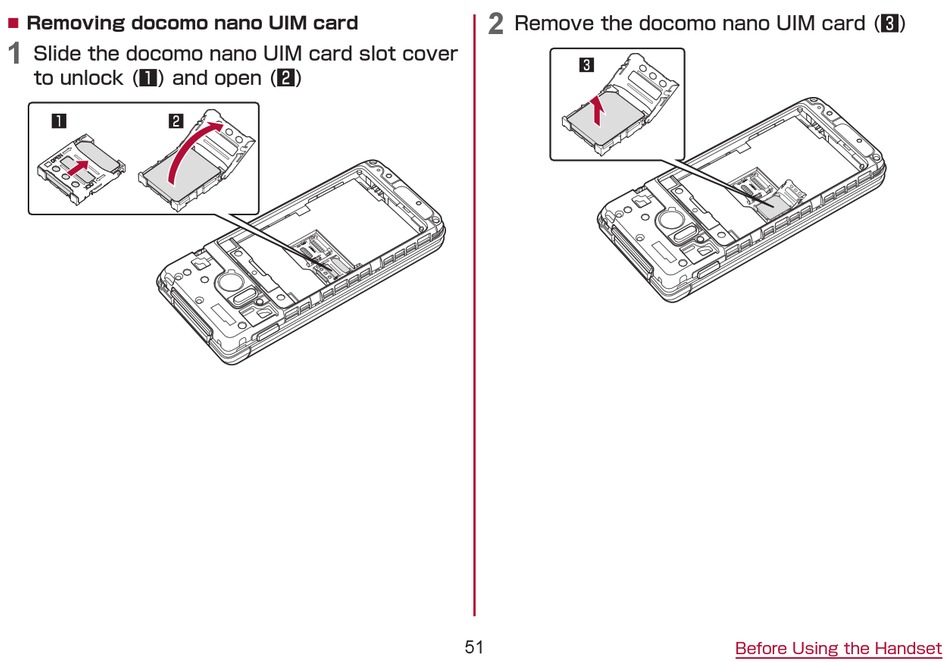 ■ Removing docomo nano UIM card

1 Slide the docomo nano UIM card slot cover to unlock (1) and open (2)

1

2

2 Remove the docomo nano UIM card (3)

3

51

Before Using the Handset