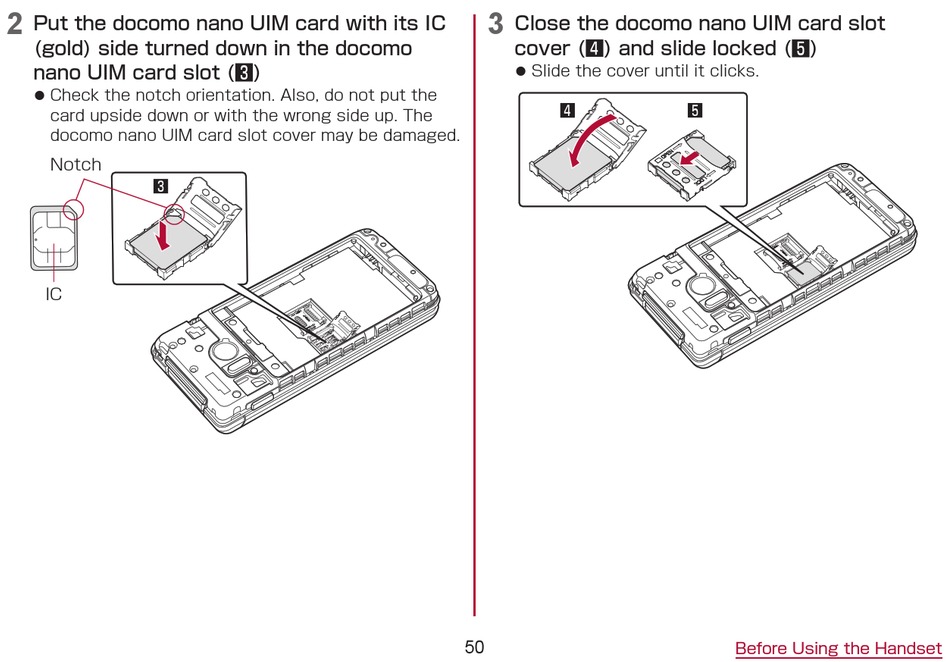 2 Put the docomo nano UIM card with its IC (gold) side turned down in the docomo nano UIM card slot (3)

● Check the notch orientation. Also, do not put the card upside down or with the wrong side up. The docomo nano UIM card slot cover may be damaged.

Notch

3

IC

3 Close the docomo nano UIM card slot cover (4) and slide locked (5)

● Slide the cover until it clicks.

4

5

50

Before Using the Handset