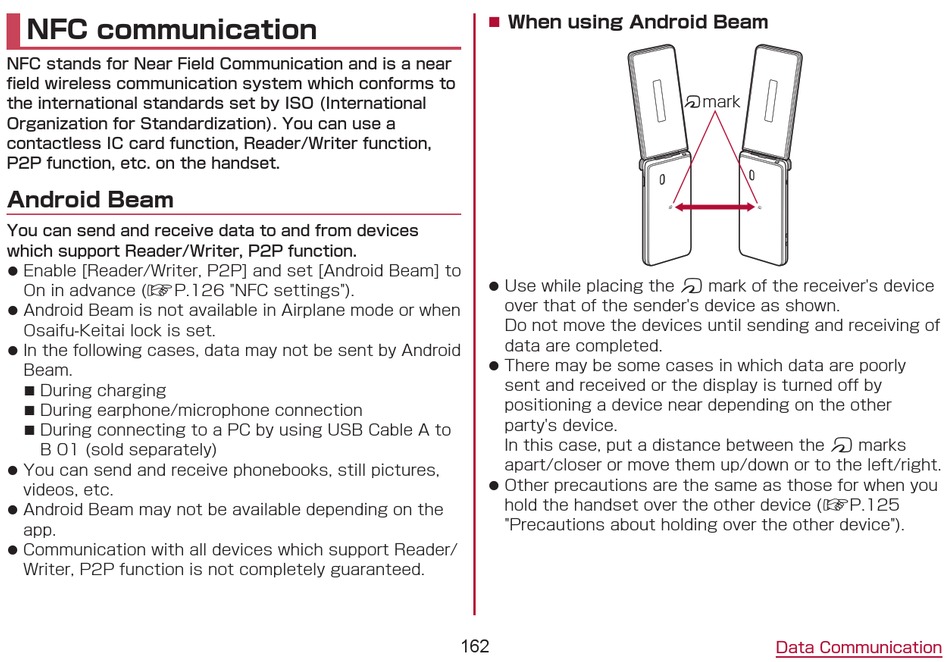 NFC communication

NFC stands for Near Field Communication and is a near field wireless communication system which conforms to the international standards set by ISO (International Organization for Standardization). You can use a contactless IC card function, Reader/Writer function, P2P function, etc. on the handset.

Android Beam

You can send and receive data to and from devices which support Reader/Writer, P2P function.

● Enable [Reader/Writer, P2P] and set [Android Beam] to On in advance (☞P.126 "NFC settings").
● Android Beam is not available in Airplane mode or when Osaifu-Keitai lock is set.
● In the following cases, data may not be sent by Android Beam.
■ During charging
■ During earphone/microphone connection
■ During connecting to a PC by using USB Cable A to B 01 (sold separately)
● You can send and receive phonebooks, still pictures, videos, etc.
● Android Beam may not be available depending on the app.
● Communication with all devices which support Reader/Writer, P2P function is not completely guaranteed.

■ When using Android Beam

mark

● Use while placing the mark of the receiver's device over that of the sender's device as shown.
Do not move the devices until sending and receiving of data are completed.
● There may be some cases in which data are poorly sent and received or the display is turned off by positioning a device near depending on the other party's device.
In this case, put a distance between the marks apart/closer or move them up/down or to the left/right.
● Other precautions are the same as those for when you hold the handset over the other device (☞P.125 "Precautions about holding over the other device").

162

Data Communication