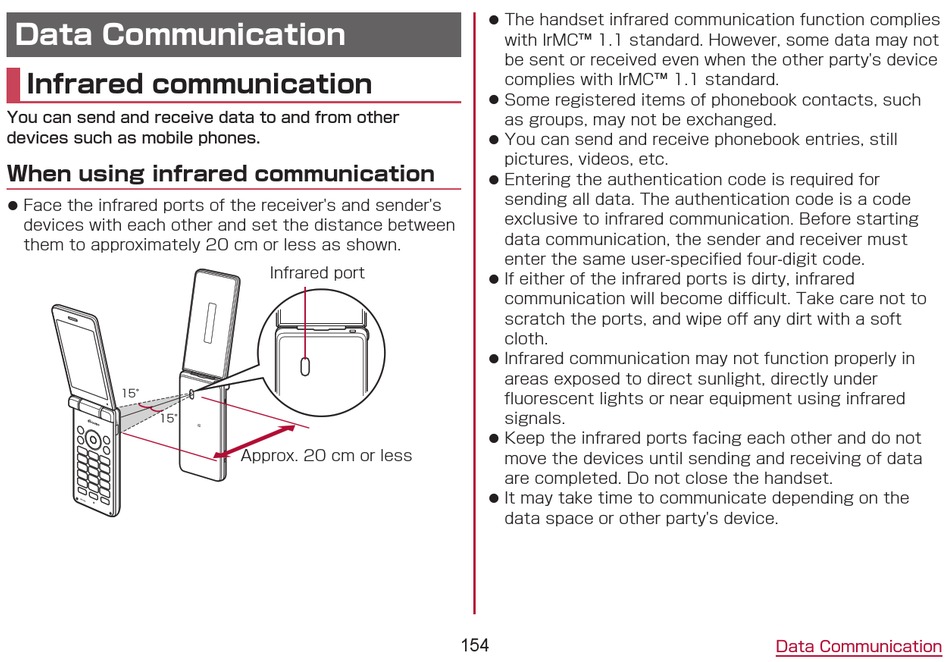 Data Communication

Infrared communication

You can send and receive data to and from other devices such as mobile phones.

When using infrared communication

● Face the infrared ports of the receiver's and sender's devices with each other and set the distance between them to approximately 20 cm or less as shown.

Infrared port

15°

15°

Approx. 20 cm or less

● The handset infrared communication function complies with IrMC™ 1.1 standard. However, some data may not be sent or received even when the other party's device complies with IrMC™ 1.1 standard.
● Some registered items of phonebook contacts, such as groups, may not be exchanged.
● You can send and receive phonebook entries, still pictures, videos, etc.
● Entering the authentication code is required for sending all data. The authentication code is a code exclusive to infrared communication. Before starting data communication, the sender and receiver must enter the same user-specified four-digit code.
● If either of the infrared ports is dirty, infrared communication will become difficult. Take care not to scratch the ports, and wipe off any dirt with a soft cloth.
● Infrared communication may not function properly in areas exposed to direct sunlight, directly under fluorescent lights or near equipment using infrared signals.
● Keep the infrared ports facing each other and do not move the devices until sending and receiving of data are completed. Do not close the handset.
● It may take time to communicate depending on the data space or other party's device.

154

Data Communication