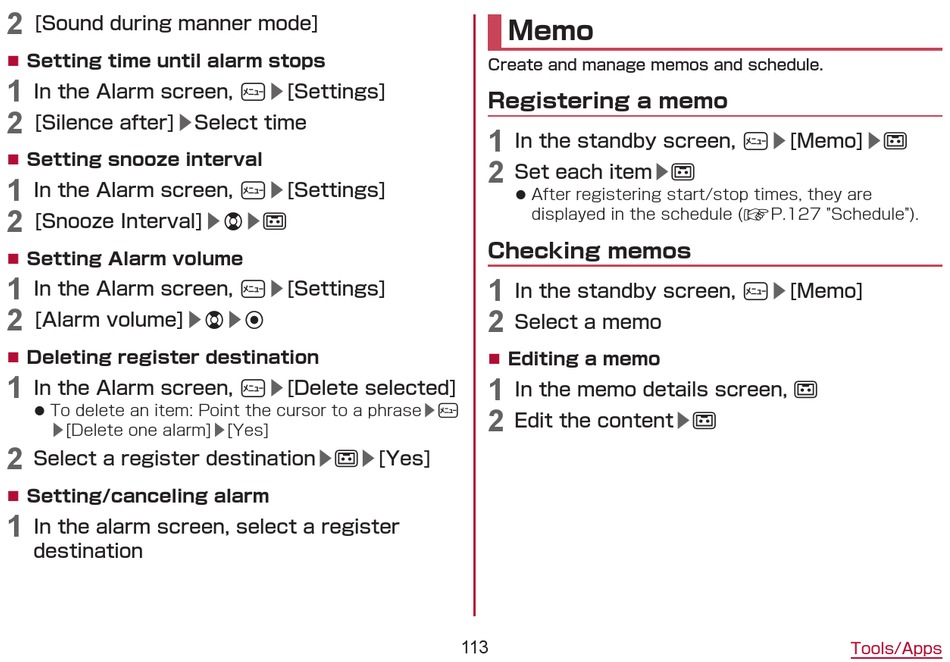 2 [Sound during manner mode]

■ Setting time until alarm stops

1 In the Alarm screen, ▶[Settings]

2 [Silence after]▶Select time

■ Setting snooze interval

1 In the Alarm screen, ▶[Settings]

2 [Snooze Interval]▶▶

■ Setting Alarm volume

1 In the Alarm screen, ▶[Settings]

2 [Alarm volume]▶▶

■ Deleting register destination

1 In the Alarm screen, ▶[Delete selected]

● To delete an item: Point the cursor to a phrase▶▶[Delete one alarm]▶[Yes]

2 Select a register destination▶▶[Yes]

■ Setting/canceling alarm

1 In the alarm screen, select a register destination

Memo

Create and manage memos and schedule.

Registering a memo

1 In the standby screen, ▶[Memo]▶

2 Set each item▶

● After registering start/stop times, they are displayed in the schedule (☞P.127 "Schedule").

Checking memos

1 In the standby screen, ▶[Memo]

2 Select a memo

■ Editing a memo

1 In the memo details screen,

2 Edit the content▶

113

Tools/Apps