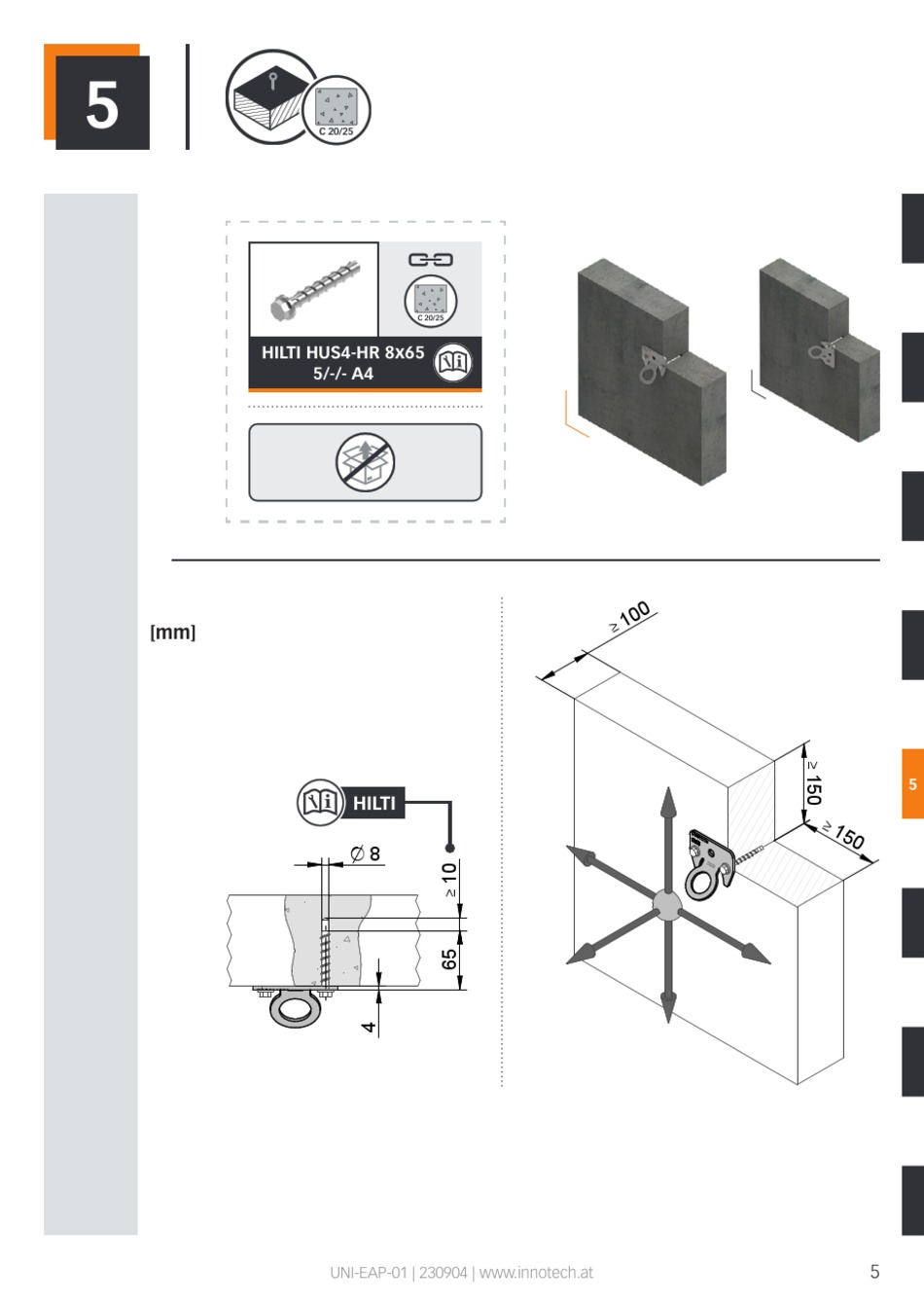 5

C 20/25

C 20/25

HILTI HUS4-HR 8x65
5/-/- A4

[mm]

HILTI

$\varnothing$ 8

$\geq$ 10

65

4

$\geq$ 100

$\geq$ 150

$\geq$ 150

5

UNI-EAP-01 | 230904 | www.innotech.at

5