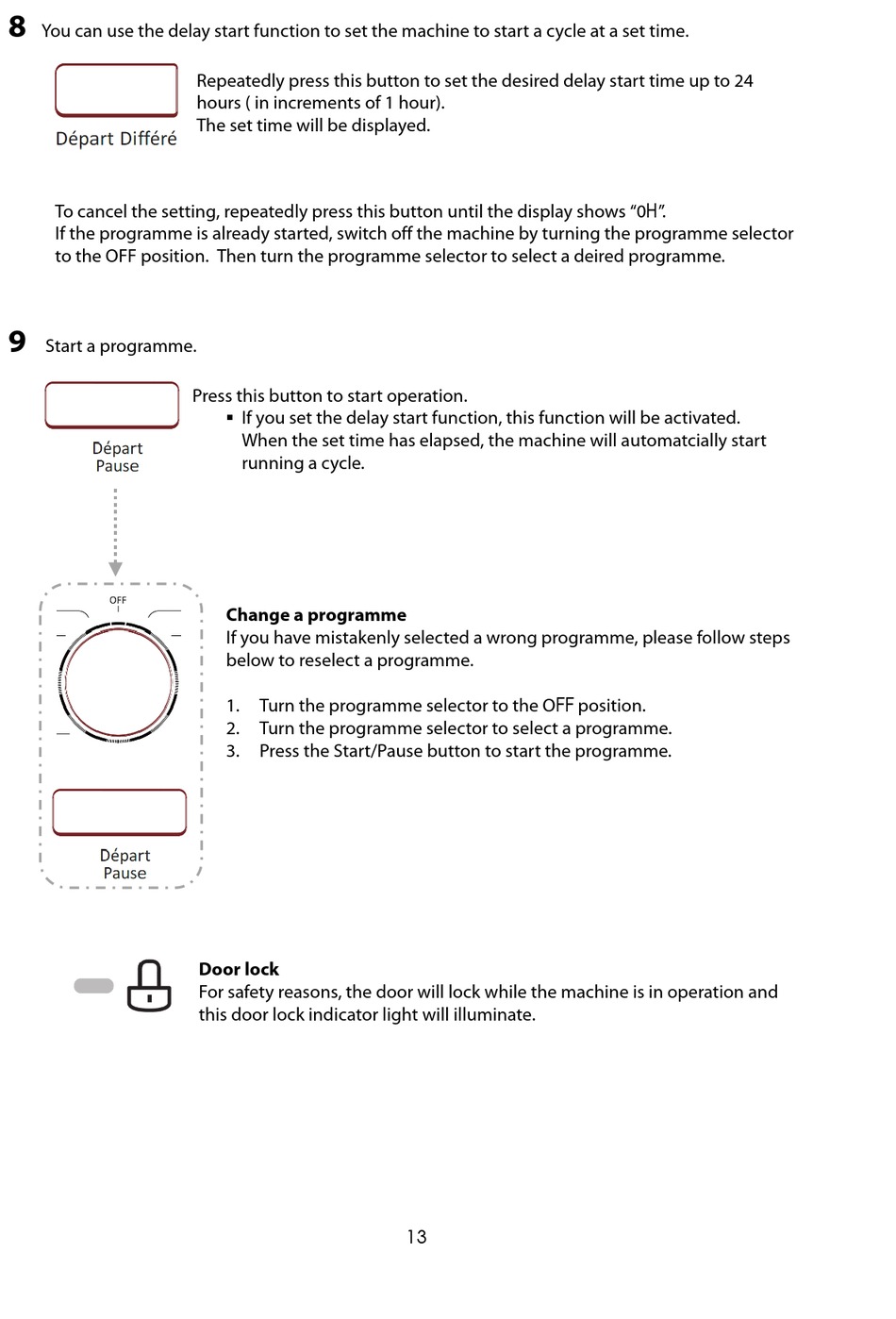 8 You can use the delay start function to set the machine to start a cycle at a set time.

Départ Différé

Repeatedly press this button to set the desired delay start time up to 24 hours ( in increments of 1 hour).
The set time will be displayed.

To cancel the setting, repeatedly press this button until the display shows "0H".
If the programme is already started, switch off the machine by turning the programme selector to the OFF position. Then turn the programme selector to select a deired programme.

9 Start a programme.

Départ Pause

Press this button to start operation.
▪ If you set the delay start function, this function will be activated. When the set time has elapsed, the machine will automatcially start running a cycle.

OFF

Départ Pause

**Change a programme**
If you have mistakenly selected a wrong programme, please follow steps below to reselect a programme.

1. Turn the programme selector to the OFF position.
2. Turn the programme selector to select a programme.
3. Press the Start/Pause button to start the programme.

**Door lock**
For safety reasons, the door will lock while the machine is in operation and this door lock indicator light will illuminate.

13