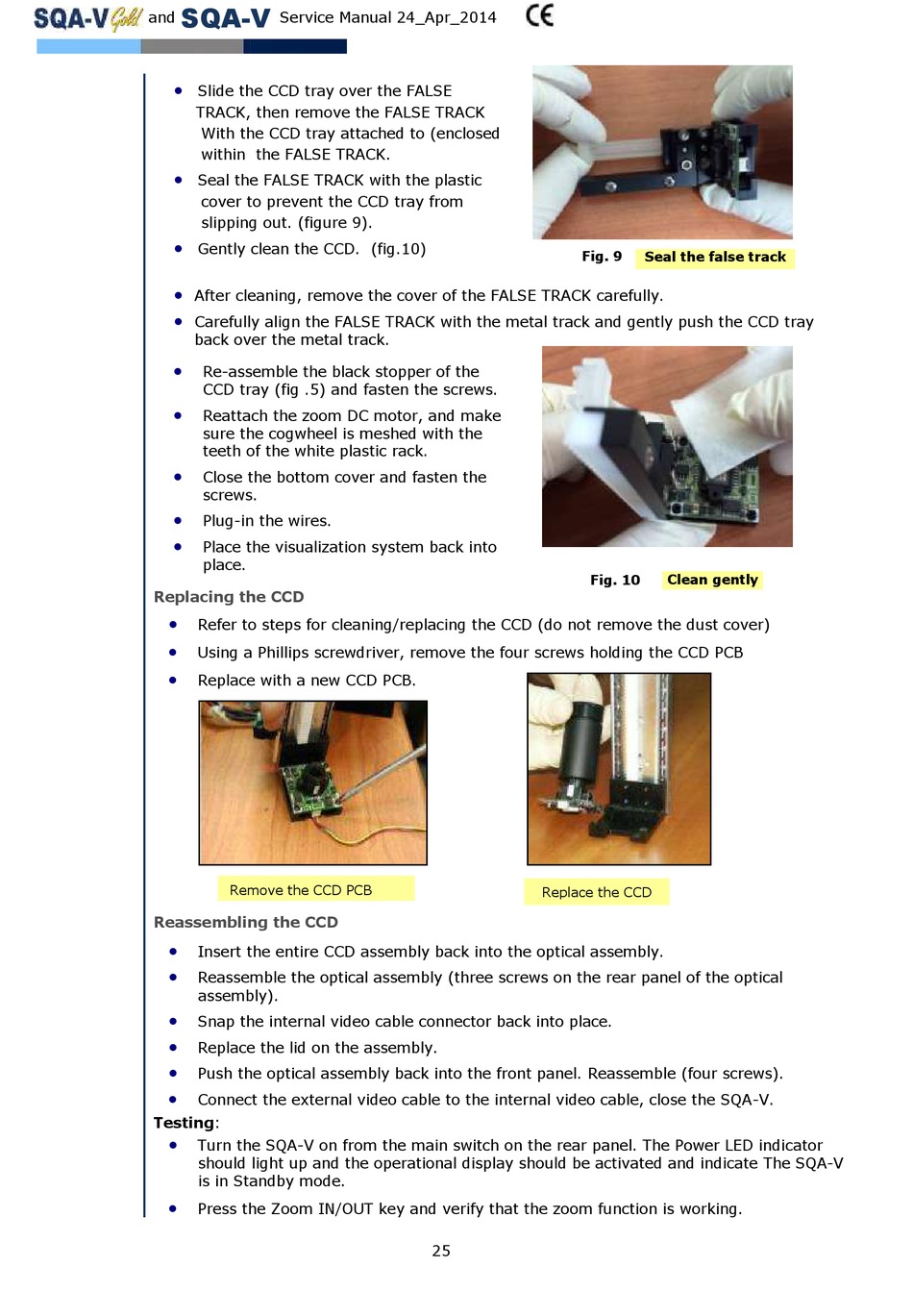 SQA-V Gold and SQA-V Service Manual 24_Apr_2014 CE

• Slide the CCD tray over the FALSE TRACK, then remove the FALSE TRACK With the CCD tray attached to (enclosed within the FALSE TRACK.
• Seal the FALSE TRACK with the plastic cover to prevent the CCD tray from slipping out. (figure 9).
• Gently clean the CCD. (fig.10)

Fig. 9 Seal the false track

• After cleaning, remove the cover of the FALSE TRACK carefully.
• Carefully align the FALSE TRACK with the metal track and gently push the CCD tray back over the metal track.

• Re-assemble the black stopper of the CCD tray (fig .5) and fasten the screws.
• Reattach the zoom DC motor, and make sure the cogwheel is meshed with the teeth of the white plastic rack.
• Close the bottom cover and fasten the screws.
• Plug-in the wires.
• Place the visualization system back into place.

Fig. 10 Clean gently

Replacing the CCD
• Refer to steps for cleaning/replacing the CCD (do not remove the dust cover)
• Using a Phillips screwdriver, remove the four screws holding the CCD PCB
• Replace with a new CCD PCB.

Remove the CCD PCB

Replace the CCD

Reassembling the CCD
• Insert the entire CCD assembly back into the optical assembly.
• Reassemble the optical assembly (three screws on the rear panel of the optical assembly).
• Snap the internal video cable connector back into place.
• Replace the lid on the assembly.
• Push the optical assembly back into the front panel. Reassemble (four screws).
• Connect the external video cable to the internal video cable, close the SQA-V.
Testing:
• Turn the SQA-V on from the main switch on the rear panel. The Power LED indicator should light up and the operational display should be activated and indicate The SQA-V is in Standby mode.
• Press the Zoom IN/OUT key and verify that the zoom function is working.

25