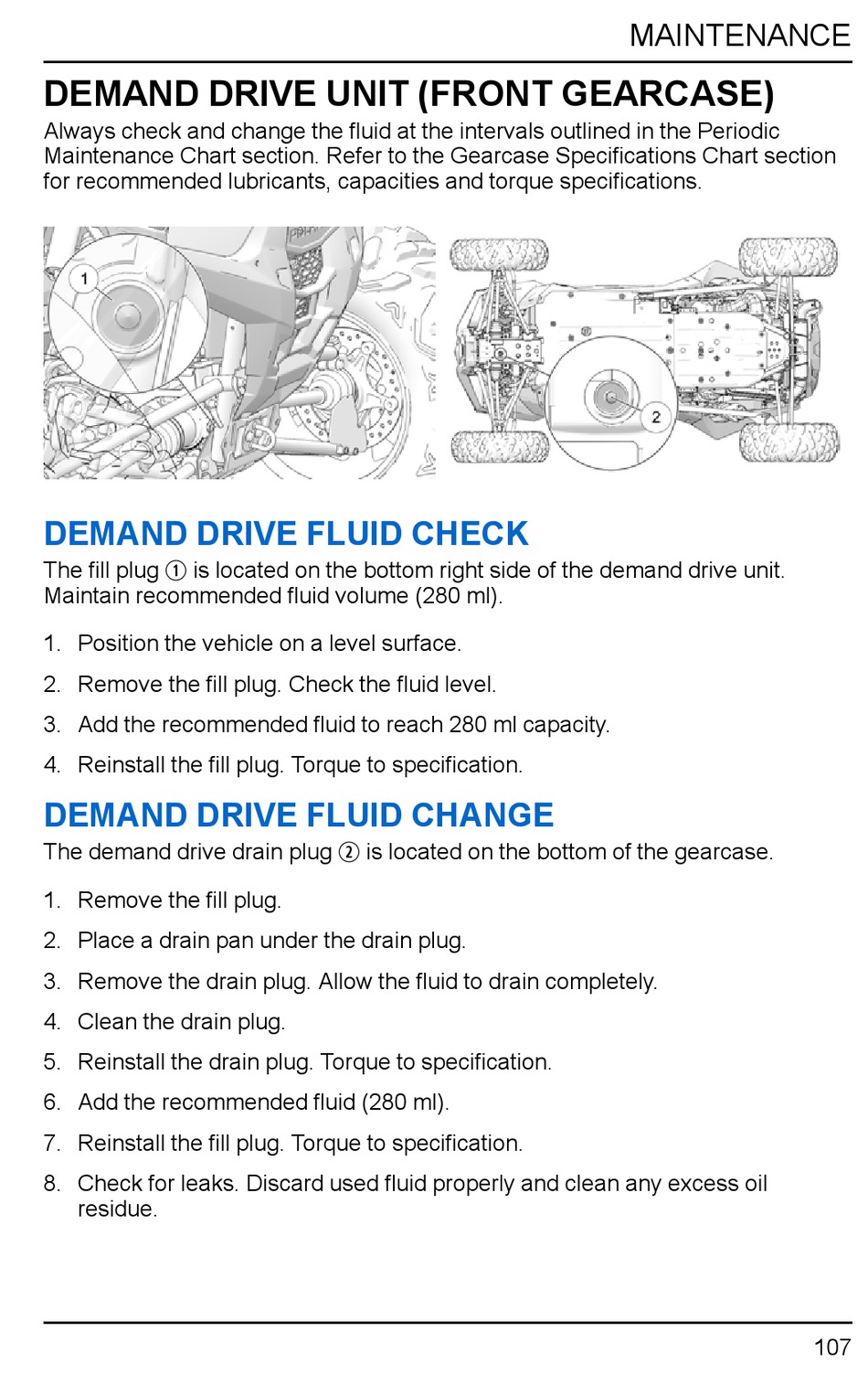 MAINTENANCE

DEMAND DRIVE UNIT (FRONT GEARCASE)

Always check and change the fluid at the intervals outlined in the Periodic Maintenance Chart section. Refer to the Gearcase Specifications Chart section for recommended lubricants, capacities and torque specifications.

1

2

DEMAND DRIVE FLUID CHECK

The fill plug ① is located on the bottom right side of the demand drive unit. Maintain recommended fluid volume (280 ml).

1. Position the vehicle on a level surface.
2. Remove the fill plug. Check the fluid level.
3. Add the recommended fluid to reach 280 ml capacity.
4. Reinstall the fill plug. Torque to specification.

DEMAND DRIVE FLUID CHANGE

The demand drive drain plug ② is located on the bottom of the gearcase.

1. Remove the fill plug.
2. Place a drain pan under the drain plug.
3. Remove the drain plug. Allow the fluid to drain completely.
4. Clean the drain plug.
5. Reinstall the drain plug. Torque to specification.
6. Add the recommended fluid (280 ml).
7. Reinstall the fill plug. Torque to specification.
8. Check for leaks. Discard used fluid properly and clean any excess oil residue.

107