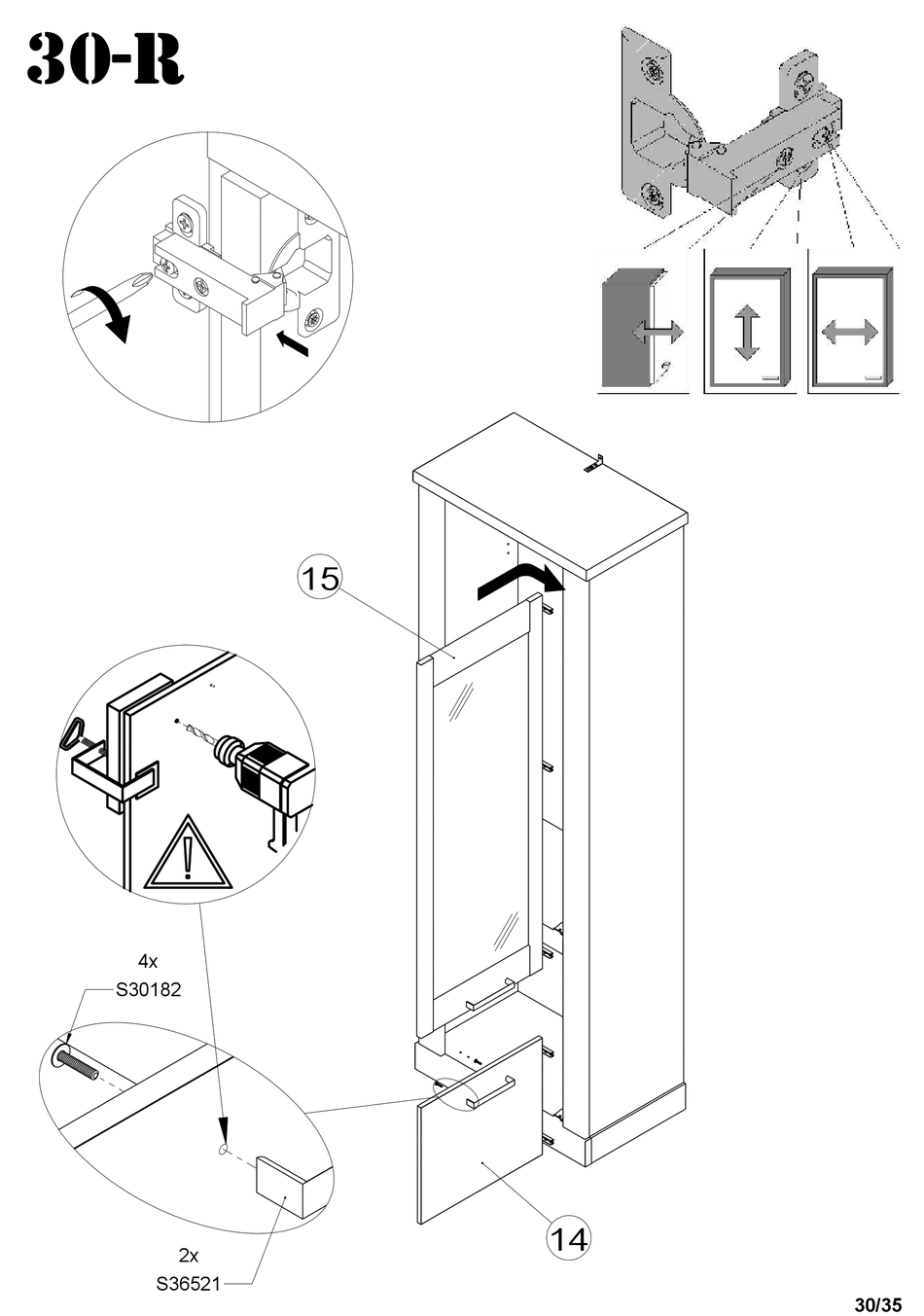 30-R

15

4x
S30182

2x
S36521

14

30/35