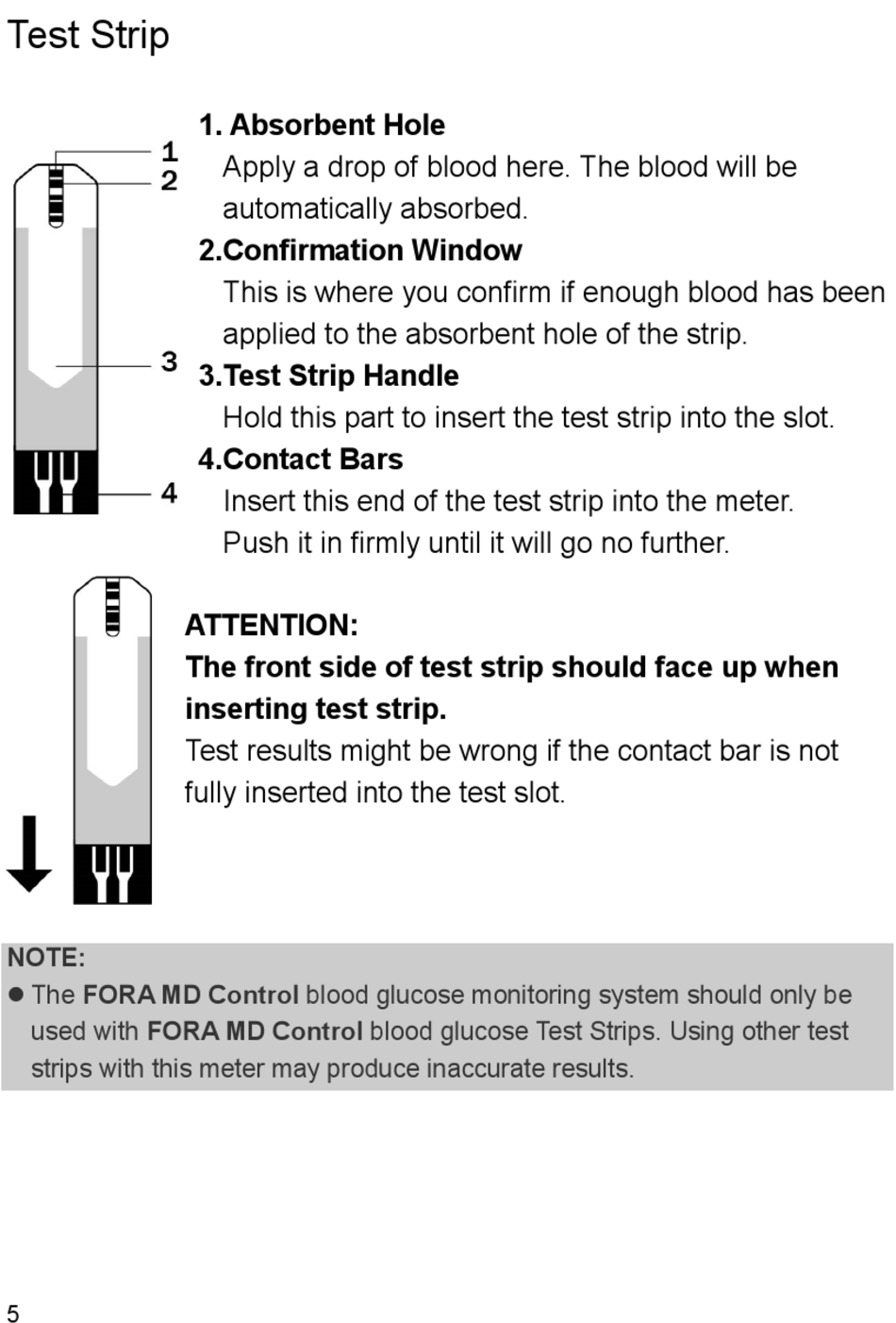 Test Strip

1
2
3
4

1. Absorbent Hole
Apply a drop of blood here. The blood will be automatically absorbed.
2.Confirmation Window
This is where you confirm if enough blood has been applied to the absorbent hole of the strip.
3.Test Strip Handle
Hold this part to insert the test strip into the slot.
4.Contact Bars
Insert this end of the test strip into the meter. Push it in firmly until it will go no further.

ATTENTION:
The front side of test strip should face up when inserting test strip.
Test results might be wrong if the contact bar is not fully inserted into the test slot.

NOTE:
● The FORA MD Control blood glucose monitoring system should only be used with FORA MD Control blood glucose Test Strips. Using other test strips with this meter may produce inaccurate results.

5