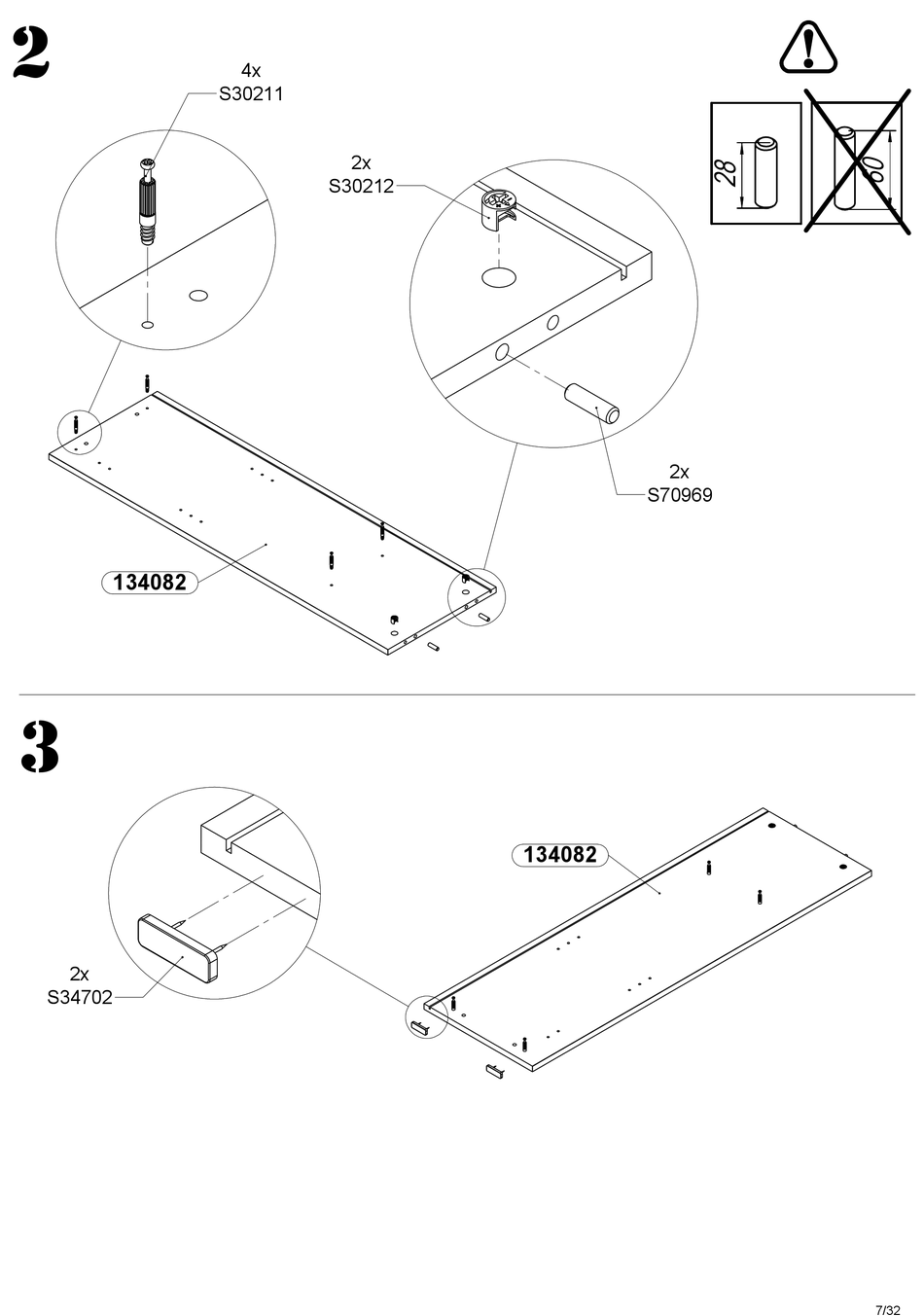 2

4x
S30211

2x
S30212

28

60

2x
S70969

134082

3

134082

2x
S34702

7/32