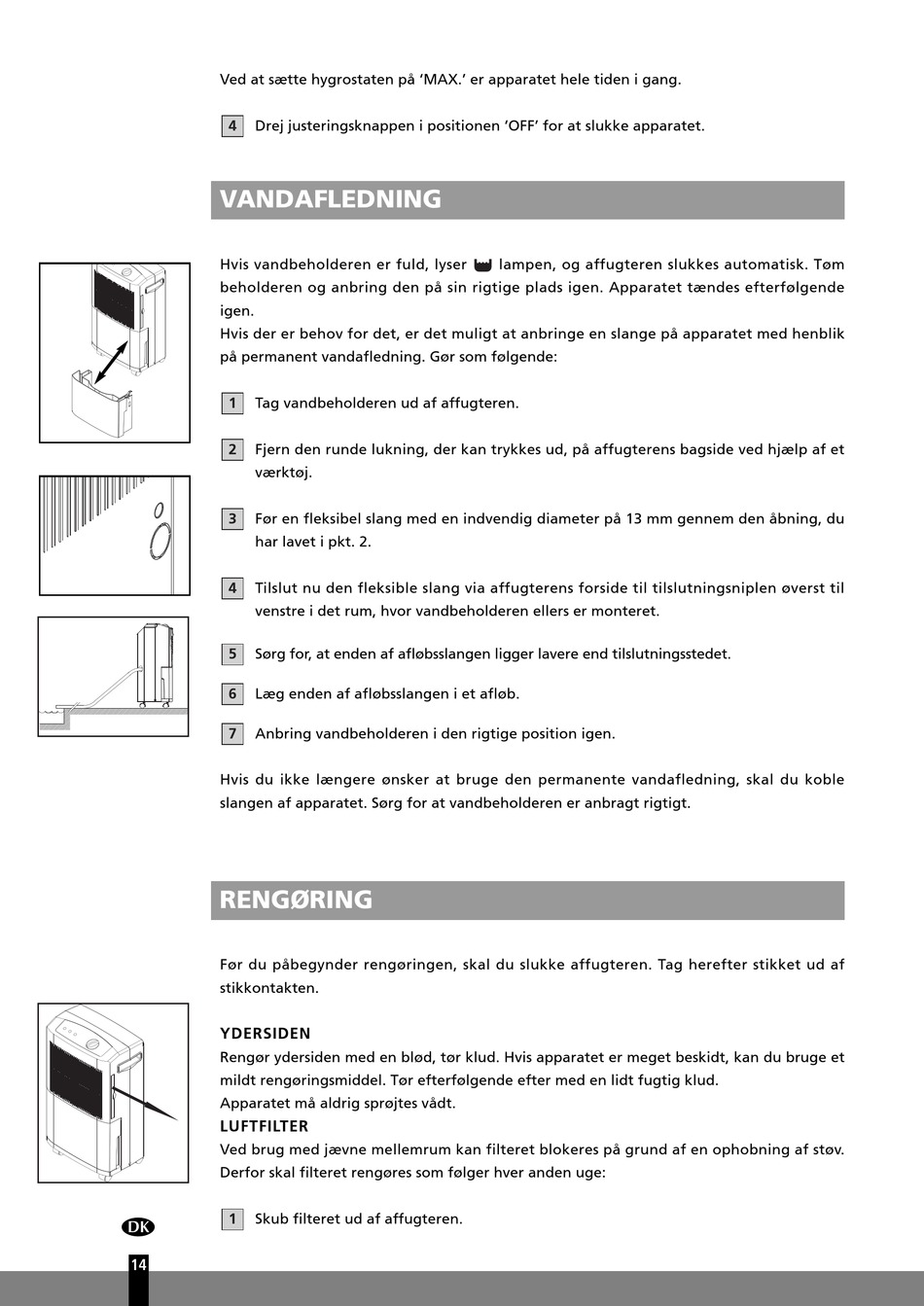 Ved at sætte hygrostaten på 'MAX.' er apparatet hele tiden i gang.

4 Drej justeringsknappen i positionen 'OFF' for at slukke apparatet.

VANDAFLEDNING

Hvis vandbeholderen er fuld, lyser lampen, og affugteren slukkes automatisk. Tøm beholderen og anbring den på sin rigtige plads igen. Apparatet tændes efterfølgende igen.
Hvis der er behov for det, er det muligt at anbringe en slange på apparatet med henblik på permanent vandafledning. Gør som følgende:

1 Tag vandbeholderen ud af affugteren.

2 Fjern den runde lukning, der kan trykkes ud, på affugterens bagside ved hjælp af et værktøj.

3 Før en fleksibel slang med en indvendig diameter på 13 mm gennem den åbning, du har lavet i pkt. 2.

4 Tilslut nu den fleksible slang via affugterens forside til tilslutningsniplen øverst til venstre i det rum, hvor vandbeholderen ellers er monteret.

5 Sørg for, at enden af afløbsslangen ligger lavere end tilslutningsstedet.

6 Læg enden af afløbsslangen i et afløb.

7 Anbring vandbeholderen i den rigtige position igen.

Hvis du ikke længere ønsker at bruge den permanente vandafledning, skal du koble slangen af apparatet. Sørg for at vandbeholderen er anbragt rigtigt.

RENGØRING

Før du påbegynder rengøringen, skal du slukke affugteren. Tag herefter stikket ud af stikkontakten.

YDERSIDEN
Rengør ydersiden med en blød, tør klud. Hvis apparatet er meget beskidt, kan du bruge et mildt rengøringsmiddel. Tør efterfølgende efter med en lidt fugtig klud.
Apparatet må aldrig sprøjtes vådt.
LUFTFILTER
Ved brug med jævne mellemrum kan filteret blokeres på grund af en ophobning af støv. Derfor skal filteret rengøres som følger hver anden uge:

1 Skub filteret ud af affugteren.

DK

14