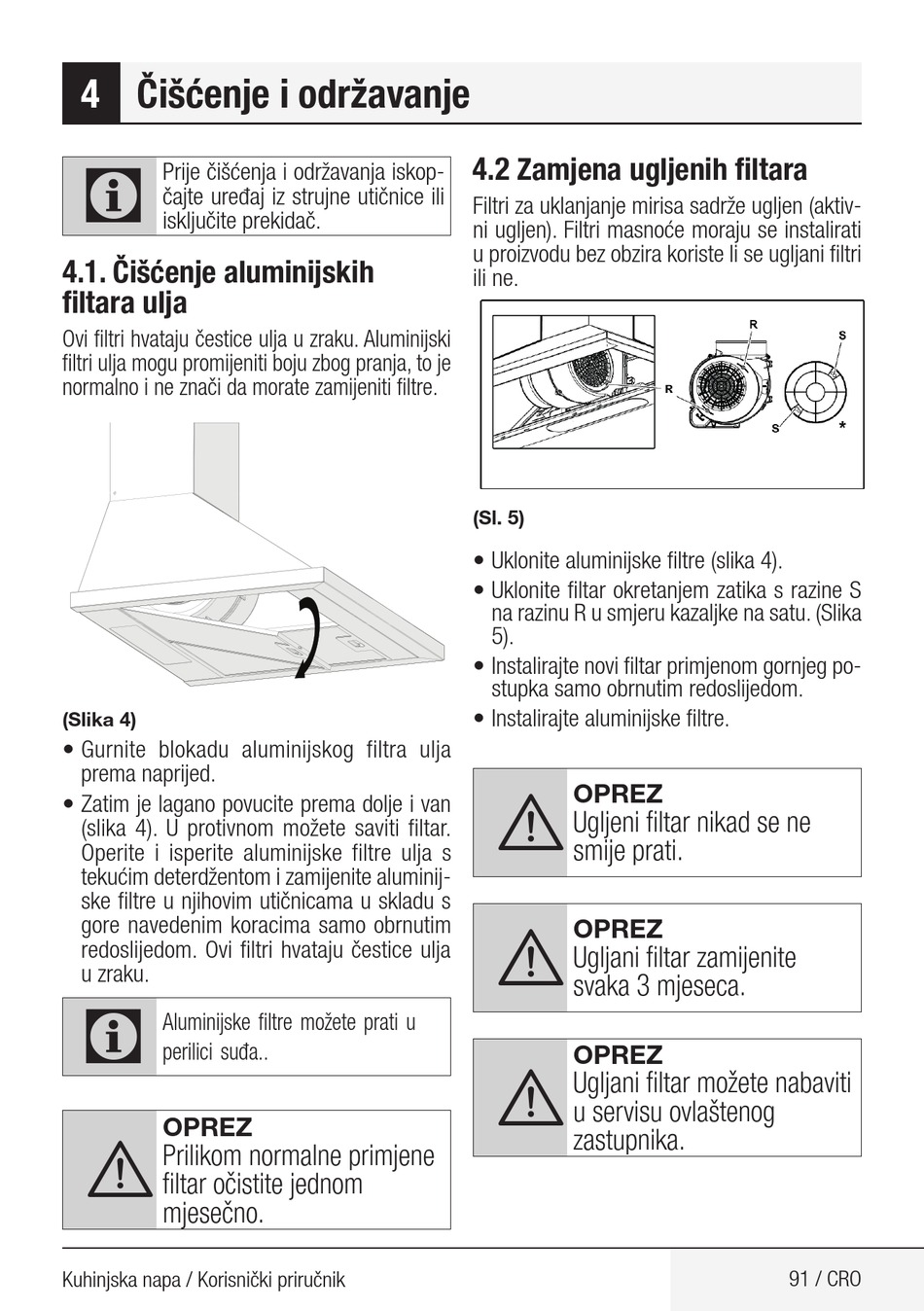 4 Čišćenje i održavanje

Prije čišćenja i održavanja iskopčajte uređaj iz strujne utičnice ili isključite prekidač.

4.1. Čišćenje aluminijskih filtara ulja

Ovi filtri hvataju čestice ulja u zraku. Aluminijski filtri ulja mogu promijeniti boju zbog pranja, to je normalno i ne znači da morate zamijeniti filtre.

(Slika 4)

• Gurnite blokadu aluminijskog filtra ulja prema naprijed.
• Zatim je lagano povucite prema dolje i van (slika 4). U protivnom možete saviti filtar. Operite i isperite aluminijske filtre ulja s tekućim deterdžentom i zamijenite aluminijske filtre u njihovim utičnicama u skladu s gore navedenim koracima samo obrnutim redoslijedom. Ovi filtri hvataju čestice ulja u zraku.

Aluminijske filtre možete prati u perilici suđa..

OPREZ
Prilikom normalne primjene filtar očistite jednom mjesečno.

4.2 Zamjena ugljenih filtara

Filtri za uklanjanje mirisa sadrže ugljen (aktivni ugljen). Filtri masnoće moraju se instalirati u proizvodu bez obzira koriste li se ugljani filtri ili ne.

R
S
R
S
*

(Sl. 5)

• Uklonite aluminijske filtre (slika 4).
• Uklonite filtar okretanjem zatika s razine S na razinu R u smjeru kazaljke na satu. (Slika 5).
• Instalirajte novi filtar primjenom gornjeg postupka samo obrnutim redoslijedom.
• Instalirajte aluminijske filtre.

OPREZ
Ugljeni filtar nikad se ne smije prati.

OPREZ
Ugljani filtar zamijenite svaka 3 mjeseca.

OPREZ
Ugljani filtar možete nabaviti u servisu ovlaštenog zastupnika.

Kuhinjska napa / Korisnički priručnik
91 / CRO