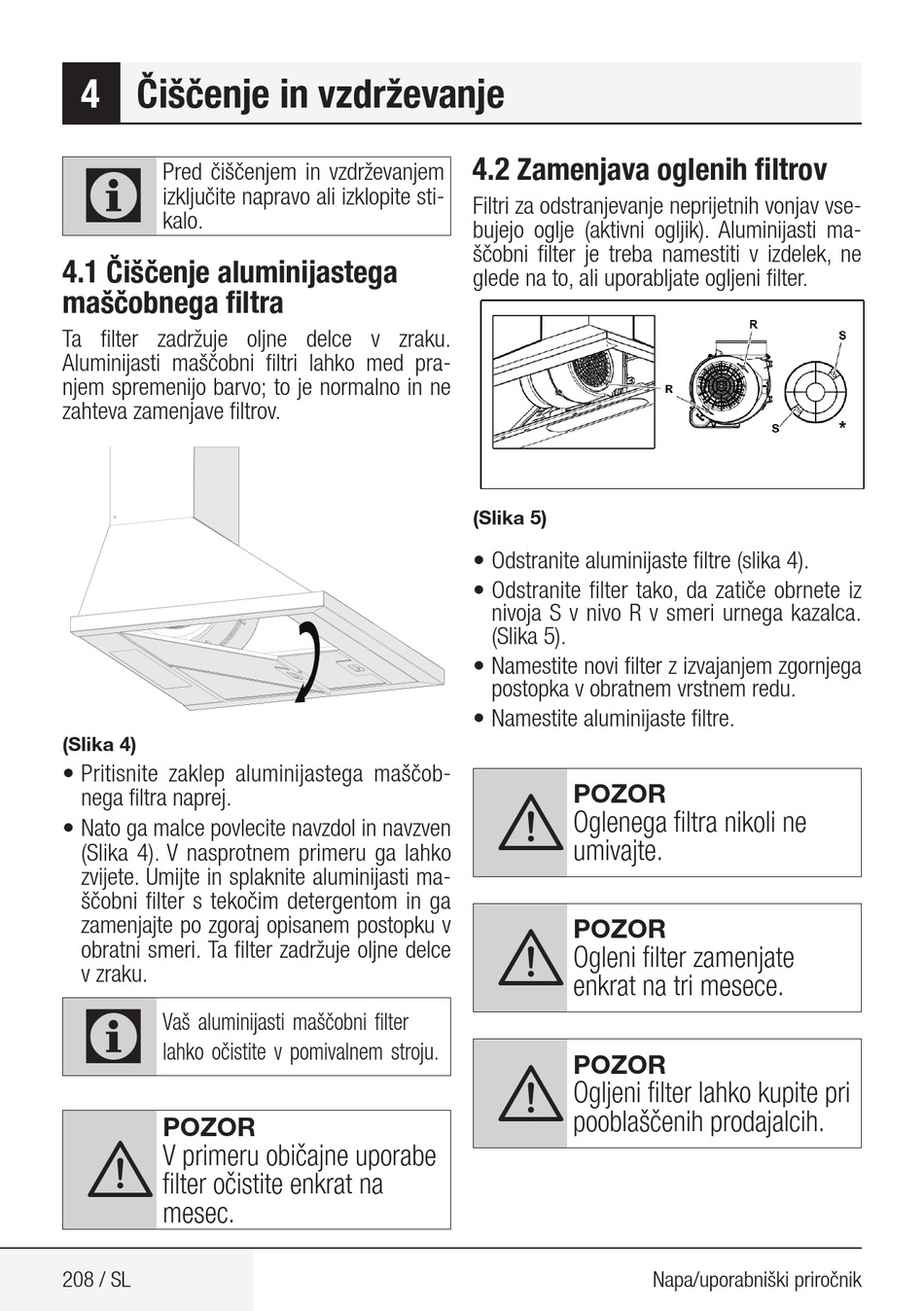 4 Čiščenje in vzdrževanje

Pred čiščenjem in vzdrževanjem izključite napravo ali izklopite stikalo.

4.1 Čiščenje aluminijastega maščobnega filtra

Ta filter zadržuje oljne delce v zraku. Aluminijasti maščobni filtri lahko med pranjem spremenijo barvo; to je normalno in ne zahteva zamenjave filtrov.

(Slika 4)

• Pritisnite zaklep aluminijastega maščobnega filtra naprej.
• Nato ga malce povlecite navzdol in navzven (Slika 4). V nasprotnem primeru ga lahko zvijete. Umijte in splaknite aluminijasti maščobni filter s tekočim detergentom in ga zamenjajte po zgoraj opisanem postopku v obratni smeri. Ta filter zadržuje oljne delce v zraku.

Vaš aluminijasti maščobni filter lahko očistite v pomivalnem stroju.

POZOR
V primeru običajne uporabe filter očistite enkrat na mesec.

4.2 Zamenjava oglenih filtrov

Filtri za odstranjevanje neprijetnih vonjav vsebujejo oglje (aktivni ogljik). Aluminijasti maščobni filter je treba namestiti v izdelek, ne glede na to, ali uporabljate ogljeni filter.

R
S
R
S
*

(Slika 5)

• Odstranite aluminijaste filtre (slika 4).
• Odstranite filter tako, da zatiče obrnete iz nivoja S v nivo R v smeri urnega kazalca. (Slika 5).
• Namestite novi filter z izvajanjem zgornjega postopka v obratnem vrstnem redu.
• Namestite aluminijaste filtre.

POZOR
Oglenega filtra nikoli ne umivajte.

POZOR
Ogleni filter zamenjate enkrat na tri mesece.

POZOR
Ogljeni filter lahko kupite pri pooblaščenih prodajalcih.

208 / SL

Napa/uporabniški priročnik