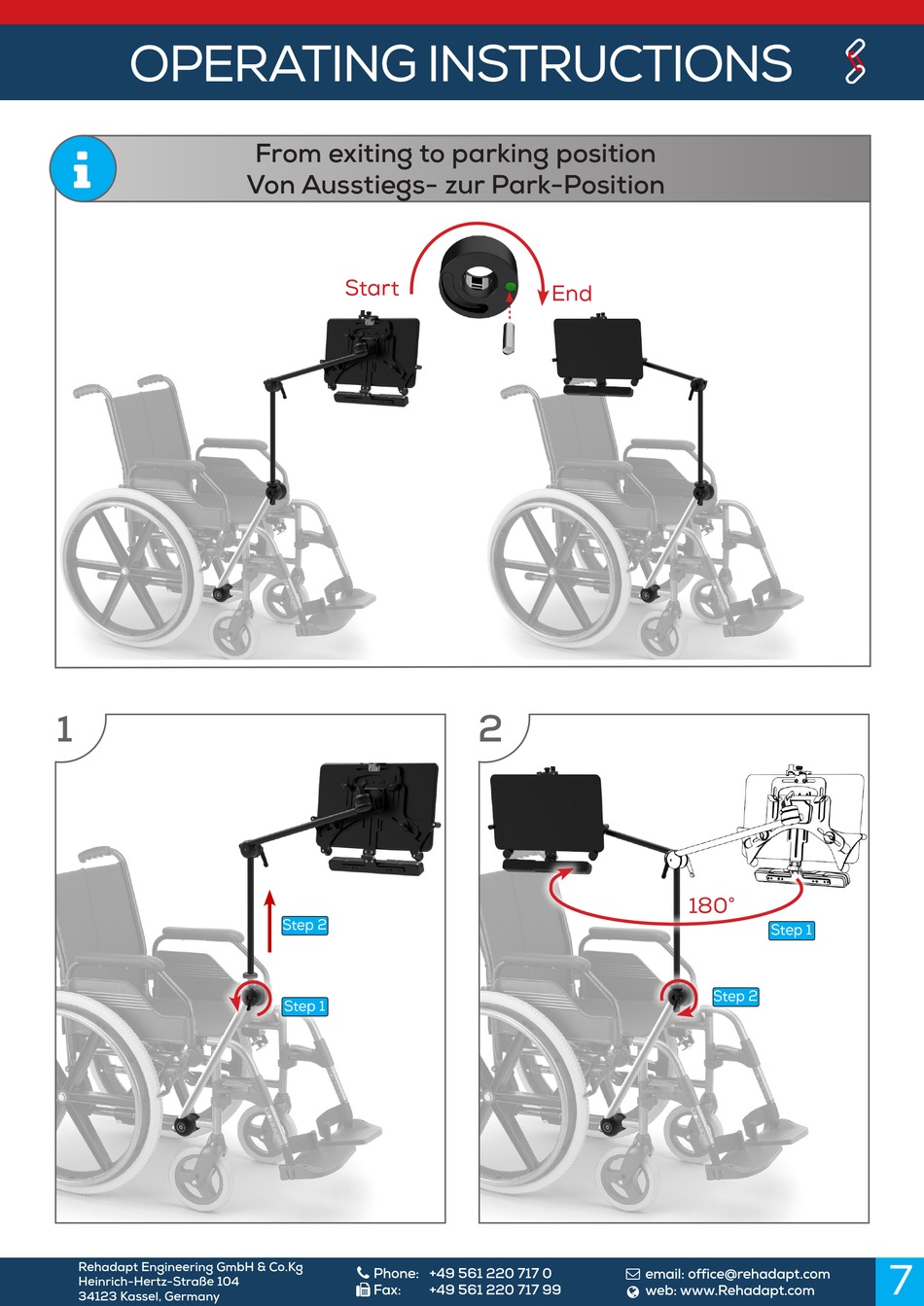 OPERATING INSTRUCTIONS

From exiting to parking position
Von Ausstiegs- zur Park-Position

Start

End

1

Step 2

Step 1

2

180°

Step 1

Step 2

Rehadapt Engineering GmbH & Co.Kg
Heinrich-Hertz-Straße 104
34123 Kassel, Germany

Phone: +49 561 220 717 0
Fax: +49 561 220 717 99

email: office@rehadapt.com
web: www.Rehadapt.com

7