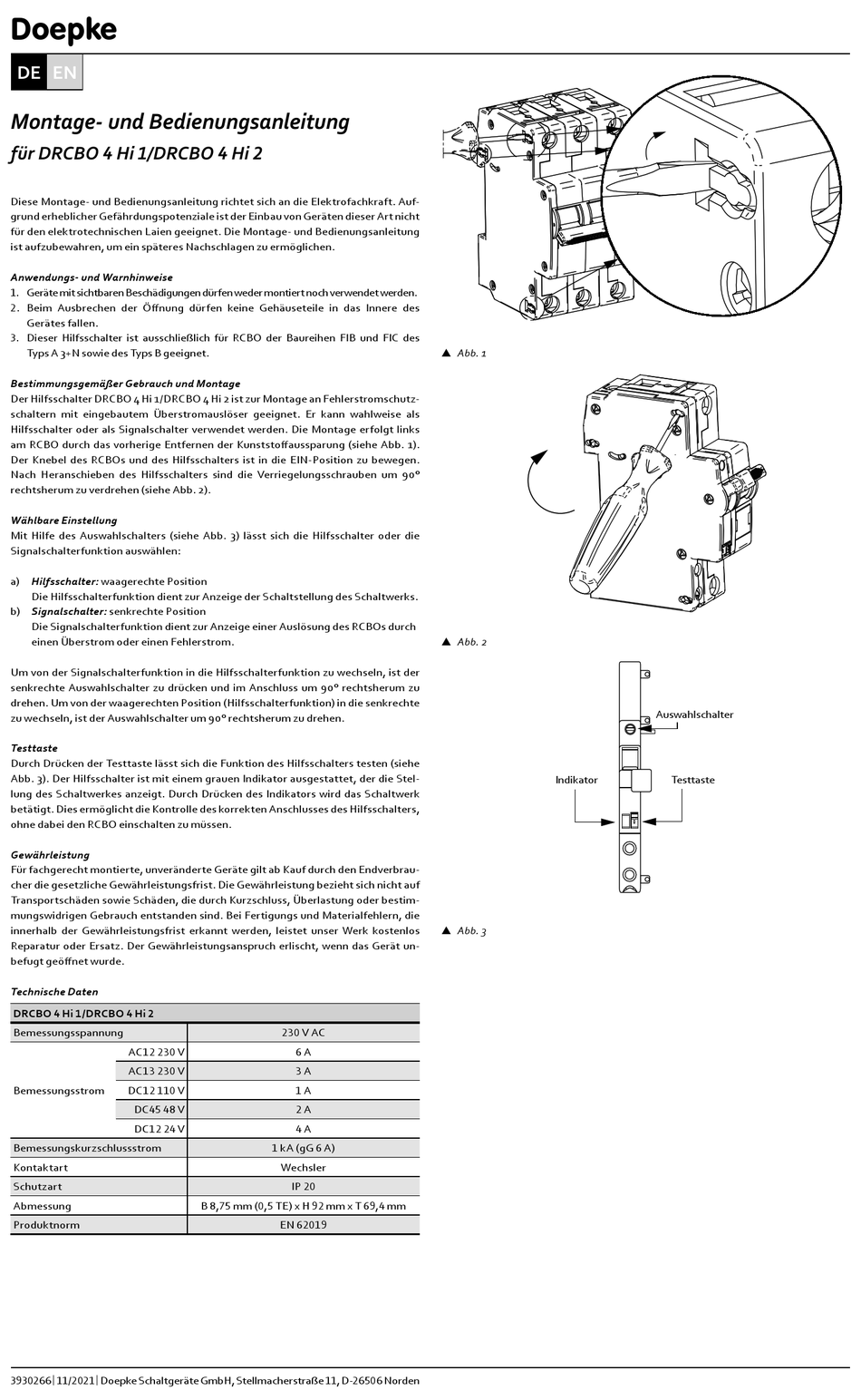 Doepke

DE EN

Montage- und Bedienungsanleitung
für DRCBO 4 Hi 1/DRCBO 4 Hi 2

Diese Montage- und Bedienungsanleitung richtet sich an die Elektrofachkraft. Aufgrund erheblicher Gefährdungspotenziale ist der Einbau von Geräten dieser Art nicht für den elektrotechnischen Laien geeignet. Die Montage- und Bedienungsanleitung ist aufzubewahren, um ein späteres Nachschlagen zu ermöglichen.

Anwendungs- und Warnhinweise
1. Geräte mit sichtbaren Beschädigungen dürfen weder montiert noch verwendet werden.
2. Beim Ausbrechen der Öffnung dürfen keine Gehäuseteile in das Innere des Gerätes fallen.
3. Dieser Hilfsschalter ist ausschließlich für RCBO der Baureihen FIB und FIC des Typs A 3+N sowie des Typs B geeignet.

Bestimmungsgemäßer Gebrauch und Montage
Der Hilfsschalter DRCBO 4 Hi 1/DRCBO 4 Hi 2 ist zur Montage an Fehlerstromschutzschaltern mit eingebautem Überstromauslöser geeignet. Er kann wahlweise als Hilfsschalter oder als Signalschalter verwendet werden. Die Montage erfolgt links am RCBO durch das vorherige Entfernen der Kunststoffaussparung (siehe Abb. 1). Der Knebel des RCBOs und des Hilfsschalters ist in die EIN-Position zu bewegen. Nach Heranschieben des Hilfsschalters sind die Verriegelungsschrauben um 90° rechtsherum zu verdrehen (siehe Abb. 2).

Wählbare Einstellung
Mit Hilfe des Auswahlschalters (siehe Abb. 3) lässt sich die Hilfsschalter oder die Signalschalterfunktion auswählen:

a) Hilfsschalter: waagerechte Position
Die Hilfsschalterfunktion dient zur Anzeige der Schaltstellung des Schaltwerks.
b) Signalschalter: senkrechte Position
Die Signalschalterfunktion dient zur Anzeige einer Auslösung des RCBOs durch einen Überstrom oder einen Fehlerstrom.

Um von der Signalschalterfunktion in die Hilfsschalterfunktion zu wechseln, ist der senkrechte Auswahlschalter zu drücken und im Anschluss um 90° rechtsherum zu drehen. Um von der waagerechten Position (Hilfsschalterfunktion) in die senkrechte zu wechseln, ist der Auswahlschalter um 90° rechtsherum zu drehen.

Testtaste
Durch Drücken der Testtaste lässt sich die Funktion des Hilfsschalters testen (siehe Abb. 3). Der Hilfsschalter ist mit einem grauen Indikator ausgestattet, der die Stellung des Schaltwerkes anzeigt. Durch Drücken des Indikators wird das Schaltwerk betätigt. Dies ermöglicht die Kontrolle des korrekten Anschlusses des Hilfsschalters, ohne dabei den RCBO einschalten zu müssen.

Gewährleistung
Für fachgerecht montierte, unveränderte Geräte gilt ab Kauf durch den Endverbraucher die gesetzliche Gewährleistungsfrist. Die Gewährleistung bezieht sich nicht auf Transportschäden sowie Schäden, die durch Kurzschluss, Überlastung oder bestimmungswidrigen Gebrauch entstanden sind. Bei Fertigungs und Materialfehlern, die innerhalb der Gewährleistungsfrist erkannt werden, leistet unser Werk kostenlos Reparatur oder Ersatz. Der Gewährleistungsanspruch erlischt, wenn das Gerät unbefugt geöffnet wurde.

Technische Daten

| DRCBO 4 Hi 1/DRCBO 4 Hi 2 | | |
|---|---|---|
| Bemessungsspannung | | 230 V AC |
| Bemessungsstrom | AC12 230 V | 6 A |
| | AC13 230 V | 3 A |
| | DC12 110 V | 1 A |
| | DC45 48 V | 2 A |
| | DC12 24 V | 4 A |
| Bemessungskurzschlussstrom | | 1 kA (gG 6 A) |
| Kontaktart | | Wechsler |
| Schutzart | | IP 20 |
| Abmessung | | B 8,75 mm (0,5 TE) x H 92 mm x T 69,4 mm |
| Produktnorm | | EN 62019 |

▲ Abb. 1

▲ Abb. 2

Auswahlschalter
Indikator
Testtaste

▲ Abb. 3

3930266 | 11/2021 | Doepke Schaltgeräte GmbH, Stellmacherstraße 11, D-26506 Norden