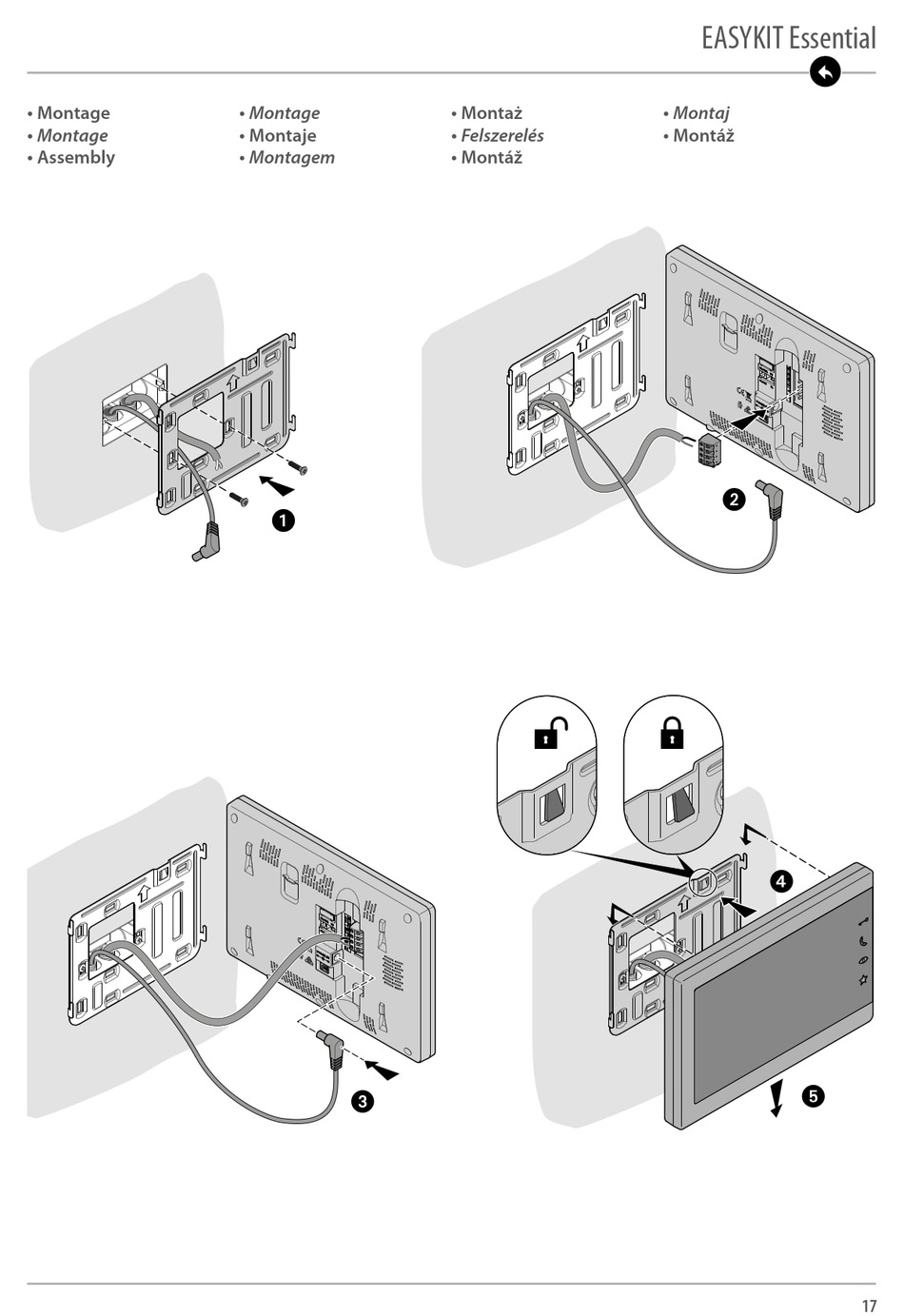 EASYKIT Essential

• Montage
• Montage
• Assembly

• Montage
• Montaje
• Montagem

• Montaż
• Felszerelés
• Montáž

• Montaj
• Montáž

1

2

3

4

5

17