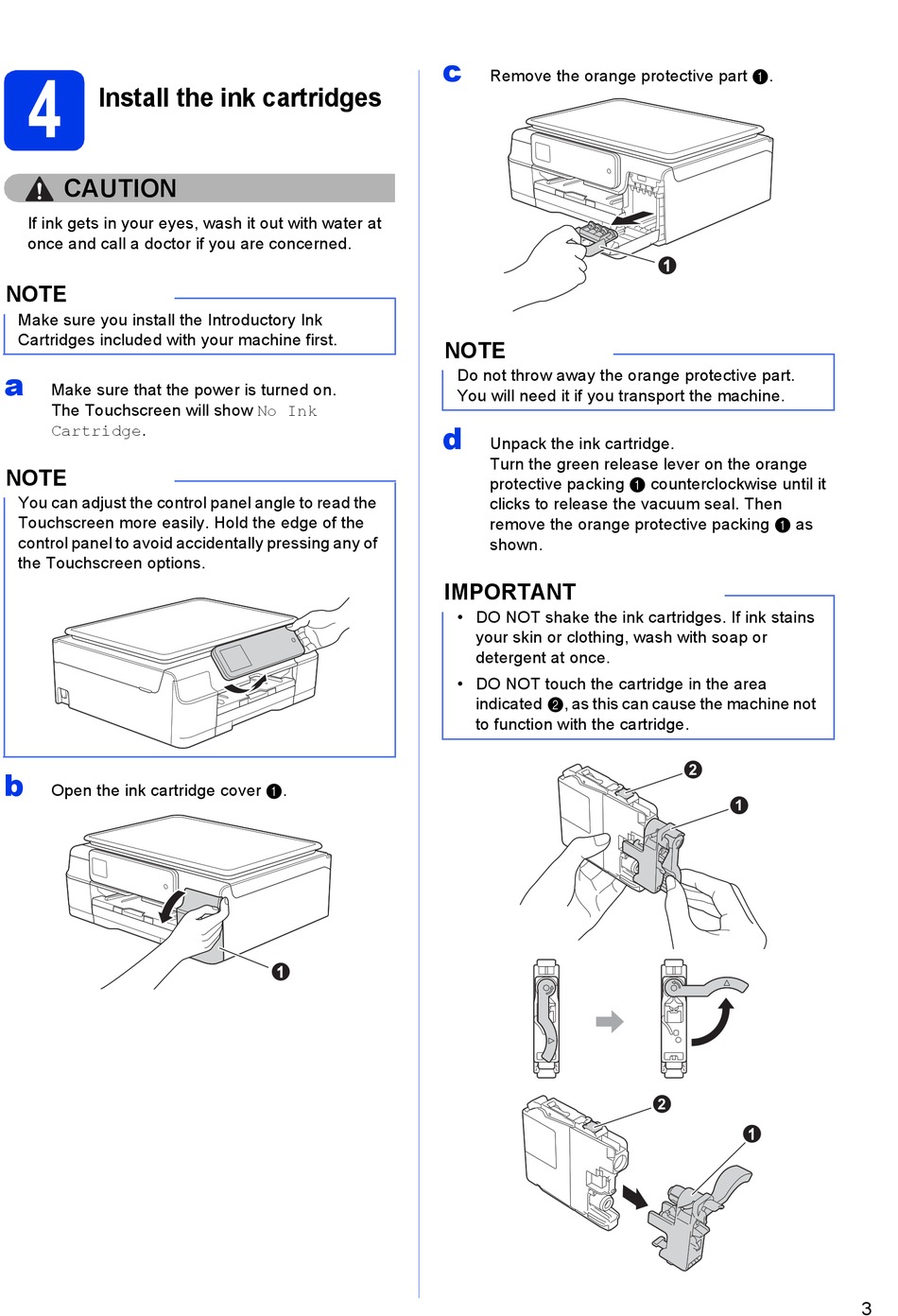 4 Install the ink cartridges

CAUTION

If ink gets in your eyes, wash it out with water at once and call a doctor if you are concerned.

NOTE

Make sure you install the Introductory Ink Cartridges included with your machine first.

a Make sure that the power is turned on. The Touchscreen will show No Ink Cartridge.

NOTE

You can adjust the control panel angle to read the Touchscreen more easily. Hold the edge of the control panel to avoid accidentally pressing any of the Touchscreen options.

b Open the ink cartridge cover ❶.

❶

c Remove the orange protective part ❶.

❶

NOTE

Do not throw away the orange protective part. You will need it if you transport the machine.

d Unpack the ink cartridge. Turn the green release lever on the orange protective packing ❶ counterclockwise until it clicks to release the vacuum seal. Then remove the orange protective packing ❶ as shown.

IMPORTANT

• DO NOT shake the ink cartridges. If ink stains your skin or clothing, wash with soap or detergent at once.

• DO NOT touch the cartridge in the area indicated ❷, as this can cause the machine not to function with the cartridge.

❷

❶

❷

❶

3