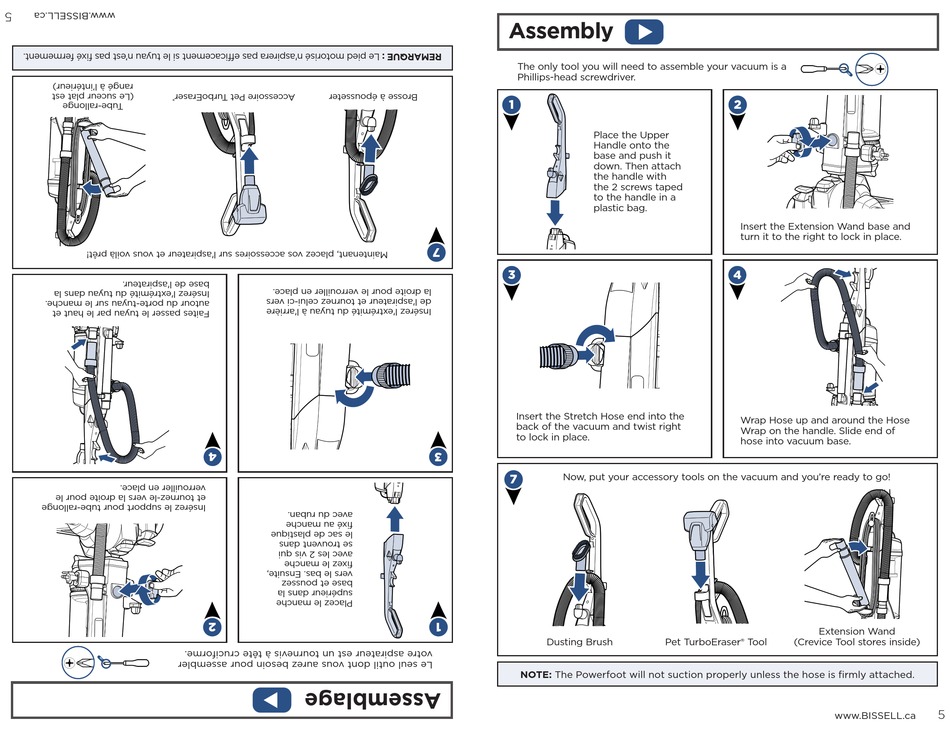 Assemblage

Le seul outil dont vous aurez besoin pour assembler votre aspirateur est un tournevis à tête cruciforme.

1
Placez le manche supérieur dans la base et poussez vers le bas. Ensuite, fixez le manche avec les 2 vis qui se trouvent dans le sac de plastique fixé au manche avec du ruban.

2
Insérez le support pour tube-rallonge et tournez-le vers la droite pour le verrouiller en place.

3
Insérez l'extrémité du tuyau à l'arrière de l'aspirateur et tournez celui-ci vers la droite pour le verrouiller en place.

4
Faites passer le tuyau par le haut et autour du porte-tuyau sur le manche. Insérez l'extrémité du tuyau dans la base de l'aspirateur.

7
Maintenant, placez vos accessoires sur l'aspirateur et vous voilà prêt!

Brosse à épousseter

Accessoire Pet TurboEraser®

Tube-rallonge (Le suceur plat est rangé à l'intérieur)

REMARQUE : Le pied motorisé n'aspirera pas efficacement si le tuyau n'est pas fixé fermement.

www.BISSELL.ca 5

Assembly

The only tool you will need to assemble your vacuum is a Phillips-head screwdriver.

1
Place the Upper Handle onto the base and push it down. Then attach the handle with the 2 screws taped to the handle in a plastic bag.

2
Insert the Extension Wand base and turn it to the right to lock in place.

3
Insert the Stretch Hose end into the back of the vacuum and twist right to lock in place.

4
Wrap Hose up and around the Hose Wrap on the handle. Slide end of hose into vacuum base.

7
Now, put your accessory tools on the vacuum and you're ready to go!

Dusting Brush

Pet TurboEraser® Tool

Extension Wand (Crevice Tool stores inside)

NOTE: The Powerfoot will not suction properly unless the hose is firmly attached.

www.BISSELL.ca 5