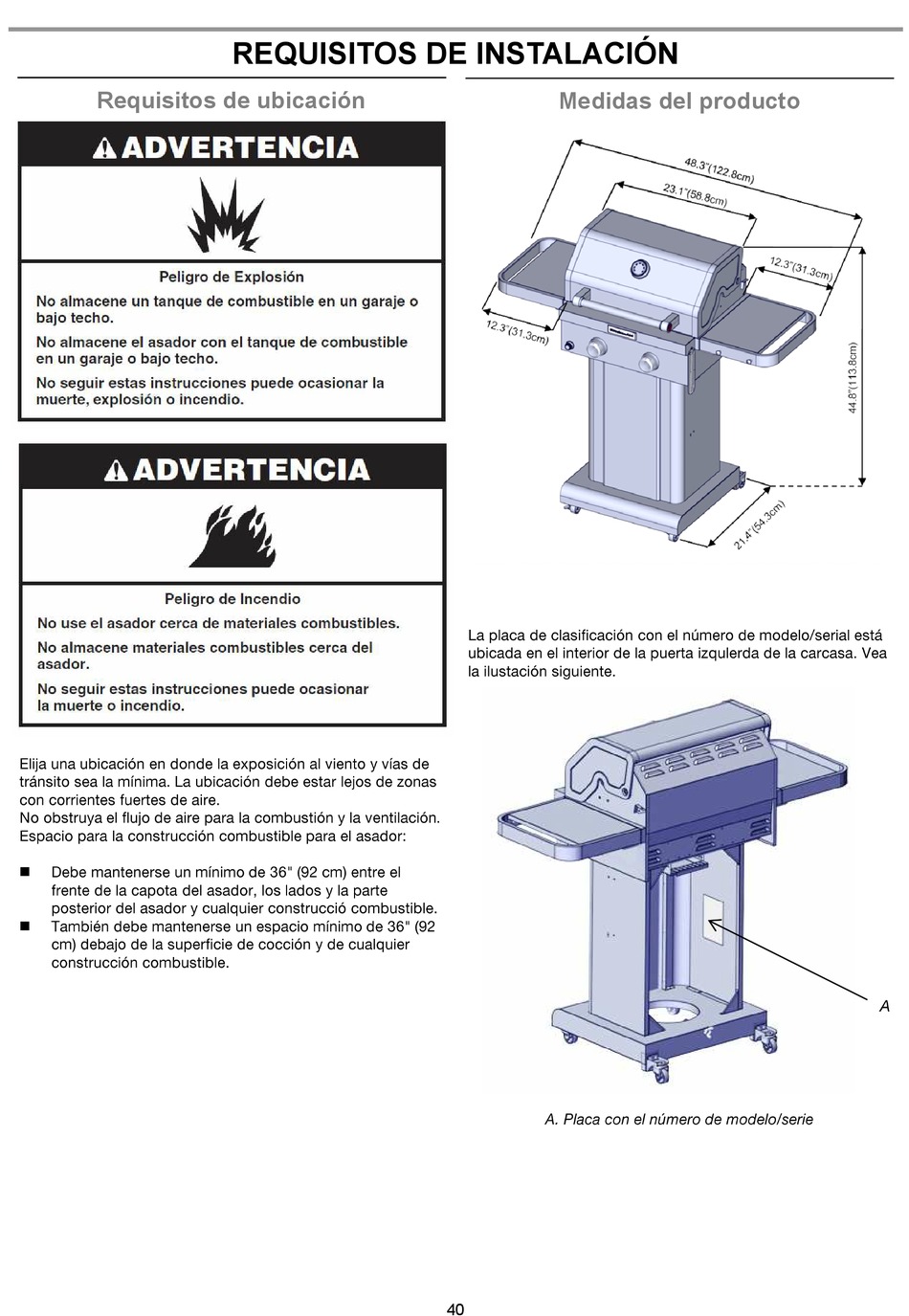 REQUISITOS DE INSTALACIÓN

Requisitos de ubicación

ADVERTENCIA

Peligro de Explosión

No almacene un tanque de combustible en un garaje o bajo techo.

No almacene el asador con el tanque de combustible en un garaje o bajo techo.

No seguir estas instrucciones puede ocasionar la muerte, explosión o incendio.

ADVERTENCIA

Peligro de Incendio

No use el asador cerca de materiales combustibles.

No almacene materiales combustibles cerca del asador.

No seguir estas instrucciones puede ocasionar la muerte o incendio.

Elija una ubicación en donde la exposición al viento y vías de tránsito sea la mínima. La ubicación debe estar lejos de zonas con corrientes fuertes de aire.
No obstruya el flujo de aire para la combustión y la ventilación.
Espacio para la construcción combustible para el asador:

■ Debe mantenerse un mínimo de 36" (92 cm) entre el frente de la capota del asador, los lados y la parte posterior del asador y cualquier construcció combustible.
■ También debe mantenerse un espacio mínimo de 36" (92 cm) debajo de la superficie de cocción y de cualquier construcción combustible.

Medidas del producto

48.3"(122.8cm)
23.1"(58.8cm)
12.3"(31.3cm)
12.3"(31.3cm)
44.8"(113.8cm)
21.4"(54.3cm)

La placa de clasificación con el número de modelo/serial está ubicada en el interior de la puerta izqulerda de la carcasa. Vea la ilustación siguiente.

A

A. Placa con el número de modelo/serie

40