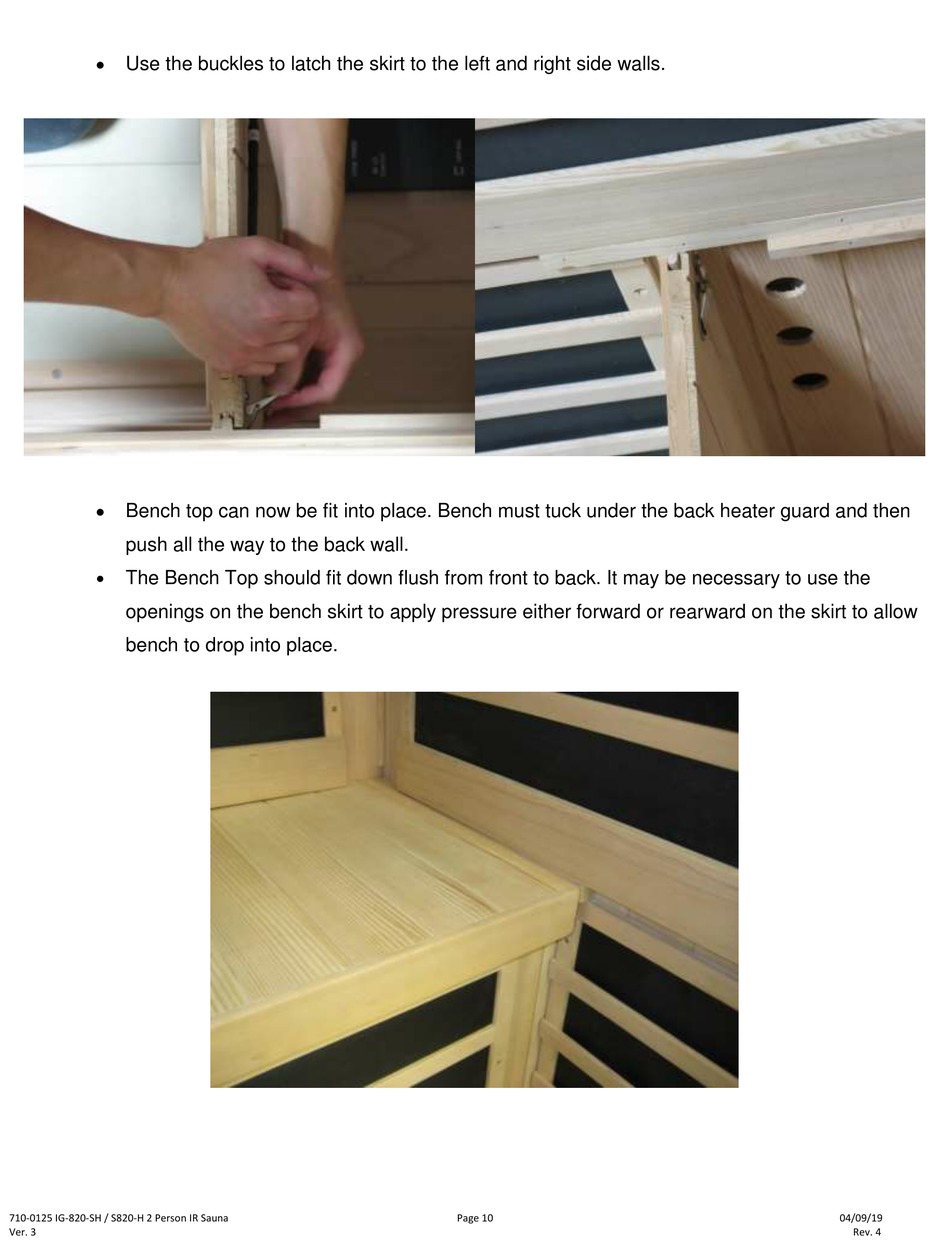 • Use the buckles to latch the skirt to the left and right side walls.

• Bench top can now be fit into place. Bench must tuck under the back heater guard and then push all the way to the back wall.
• The Bench Top should fit down flush from front to back. It may be necessary to use the openings on the bench skirt to apply pressure either forward or rearward on the skirt to allow bench to drop into place.

710-0125 IG-820-SH / S820-H 2 Person IR Sauna
Ver. 3
Page 10
04/09/19
Rev. 4