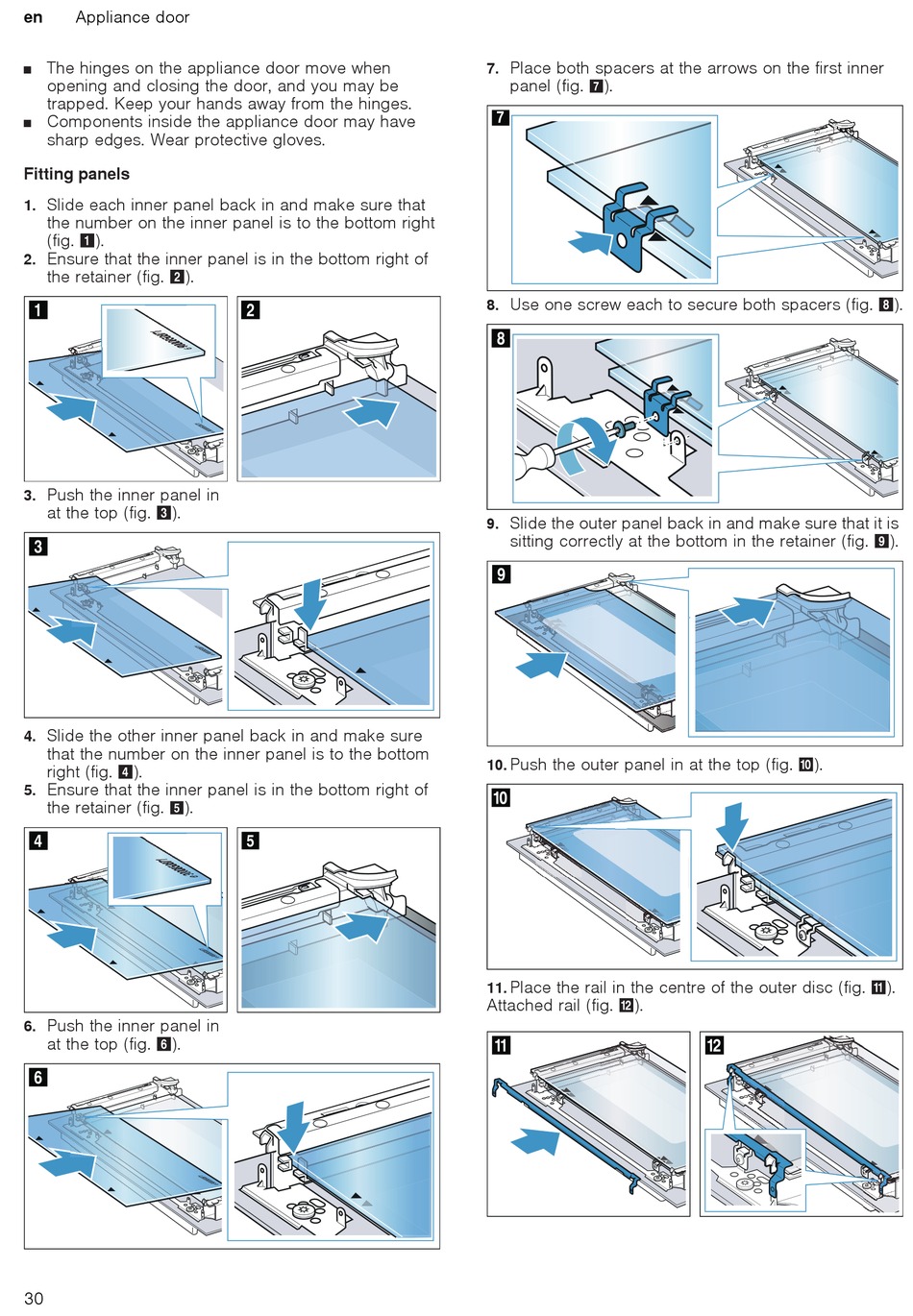 en Appliance door

■ The hinges on the appliance door move when opening and closing the door, and you may be trapped. Keep your hands away from the hinges.
■ Components inside the appliance door may have sharp edges. Wear protective gloves.

Fitting panels

1. Slide each inner panel back in and make sure that the number on the inner panel is to the bottom right (fig. 1).
2. Ensure that the inner panel is in the bottom right of the retainer (fig. 2).

1

2

3. Push the inner panel in at the top (fig. 3).

3

4. Slide the other inner panel back in and make sure that the number on the inner panel is to the bottom right (fig. 4).
5. Ensure that the inner panel is in the bottom right of the retainer (fig. 5).

4

5

6. Push the inner panel in at the top (fig. 6).

6

7. Place both spacers at the arrows on the first inner panel (fig. 7).

7

8. Use one screw each to secure both spacers (fig. 8).

8

9. Slide the outer panel back in and make sure that it is sitting correctly at the bottom in the retainer (fig. 9).

9

10. Push the outer panel in at the top (fig. 10).

10

11. Place the rail in the centre of the outer disc (fig. 11). Attached rail (fig. 12).

11

12

30