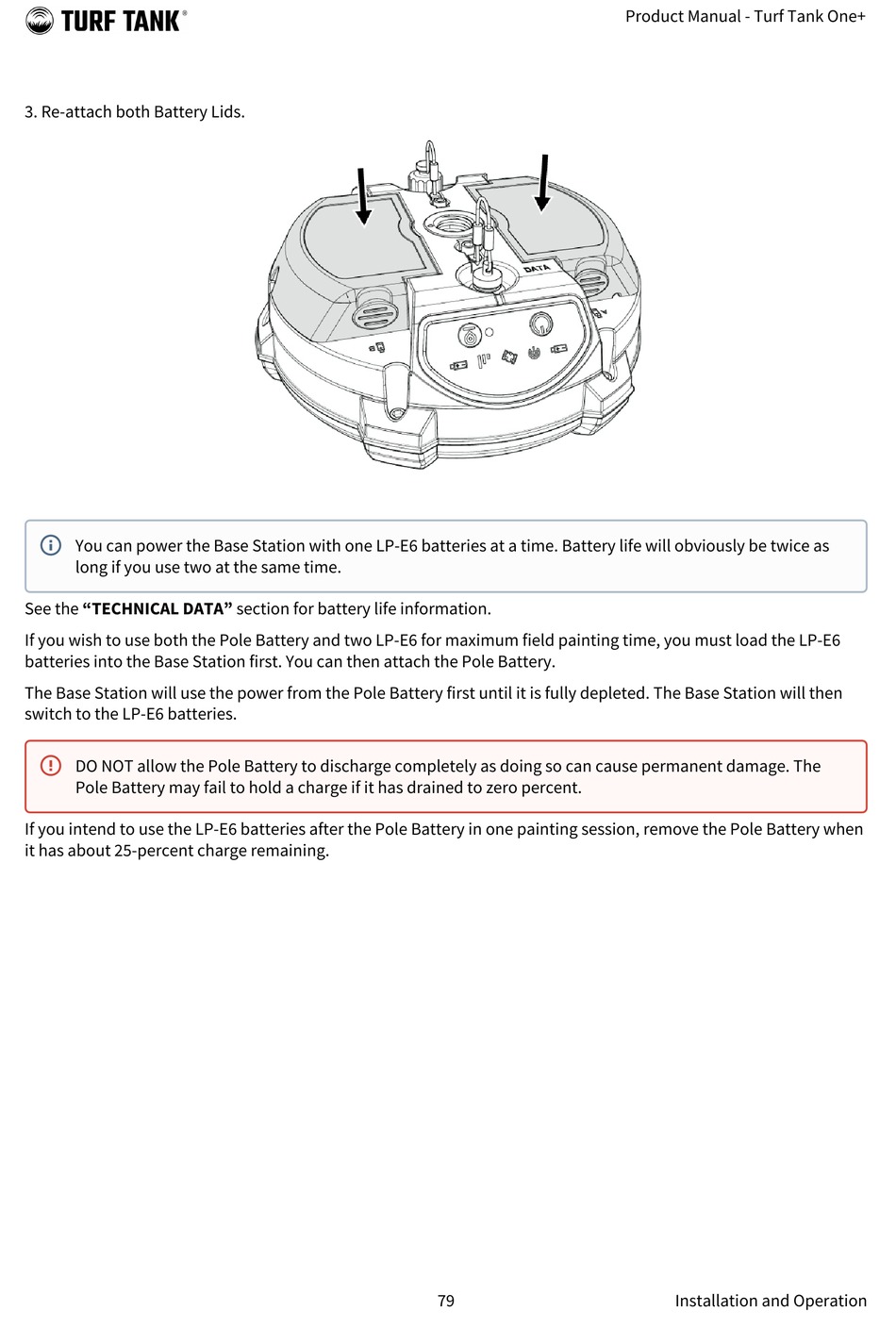 TURF TANK®

Product Manual - Turf Tank One+

3. Re-attach both Battery Lids.

DATA

You can power the Base Station with one LP-E6 batteries at a time. Battery life will obviously be twice as long if you use two at the same time.

See the **“TECHNICAL DATA”** section for battery life information.

If you wish to use both the Pole Battery and two LP-E6 for maximum field painting time, you must load the LP-E6 batteries into the Base Station first. You can then attach the Pole Battery.

The Base Station will use the power from the Pole Battery first until it is fully depleted. The Base Station will then switch to the LP-E6 batteries.

DO NOT allow the Pole Battery to discharge completely as doing so can cause permanent damage. The Pole Battery may fail to hold a charge if it has drained to zero percent.

If you intend to use the LP-E6 batteries after the Pole Battery in one painting session, remove the Pole Battery when it has about 25-percent charge remaining.

79

Installation and Operation