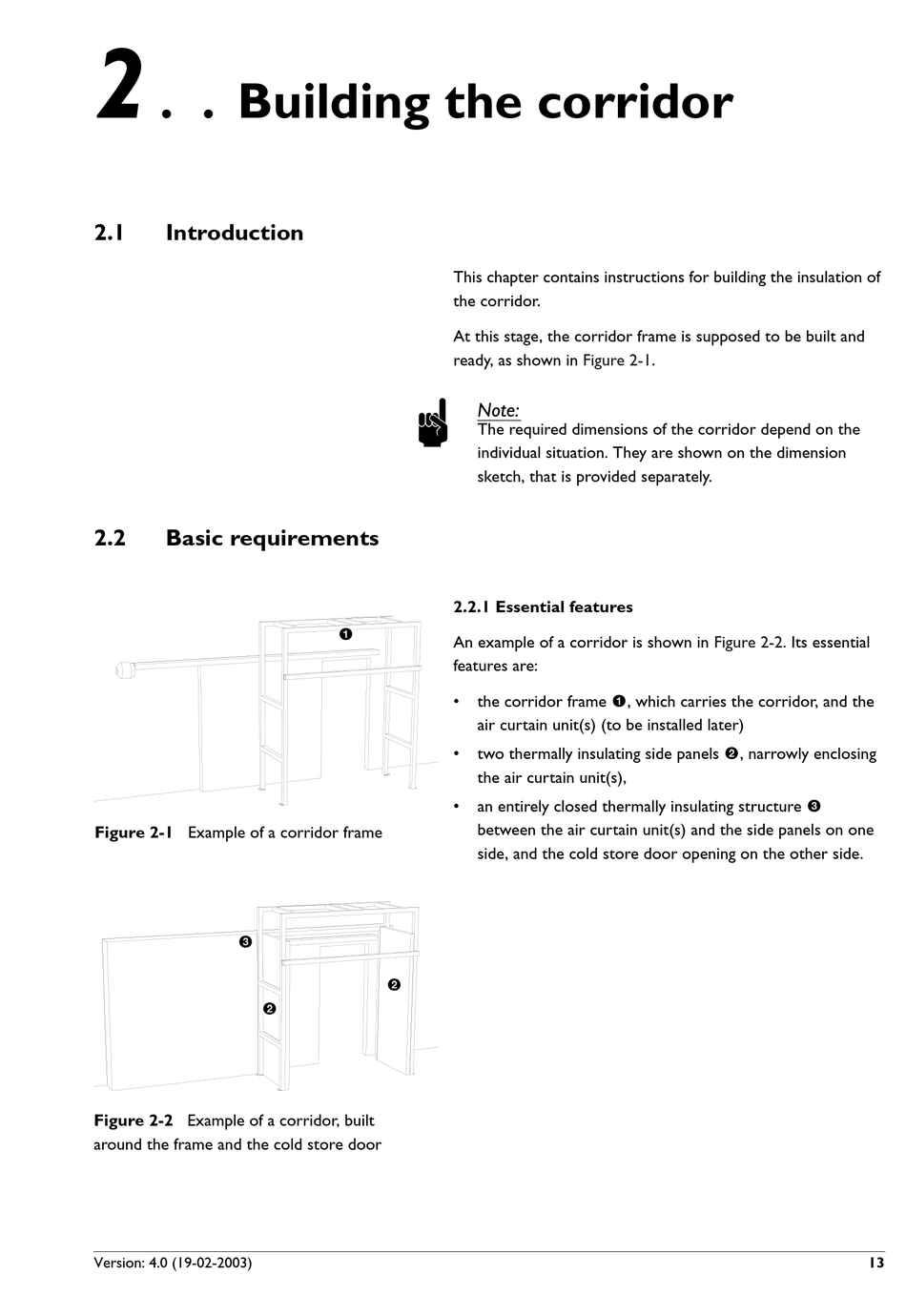 2 . . Building the corridor

2.1 Introduction

This chapter contains instructions for building the insulation of the corridor.

At this stage, the corridor frame is supposed to be built and ready, as shown in Figure 2-1.

Note:
The required dimensions of the corridor depend on the individual situation. They are shown on the dimension sketch, that is provided separately.

2.2 Basic requirements

❶

Figure 2-1 Example of a corridor frame

❸
❷
❷

Figure 2-2 Example of a corridor, built around the frame and the cold store door

2.2.1 Essential features

An example of a corridor is shown in Figure 2-2. Its essential features are:

• the corridor frame ❶, which carries the corridor, and the air curtain unit(s) (to be installed later)

• two thermally insulating side panels ❷, narrowly enclosing the air curtain unit(s),

• an entirely closed thermally insulating structure ❸ between the air curtain unit(s) and the side panels on one side, and the cold store door opening on the other side.

Version: 4.0 (19-02-2003) 13