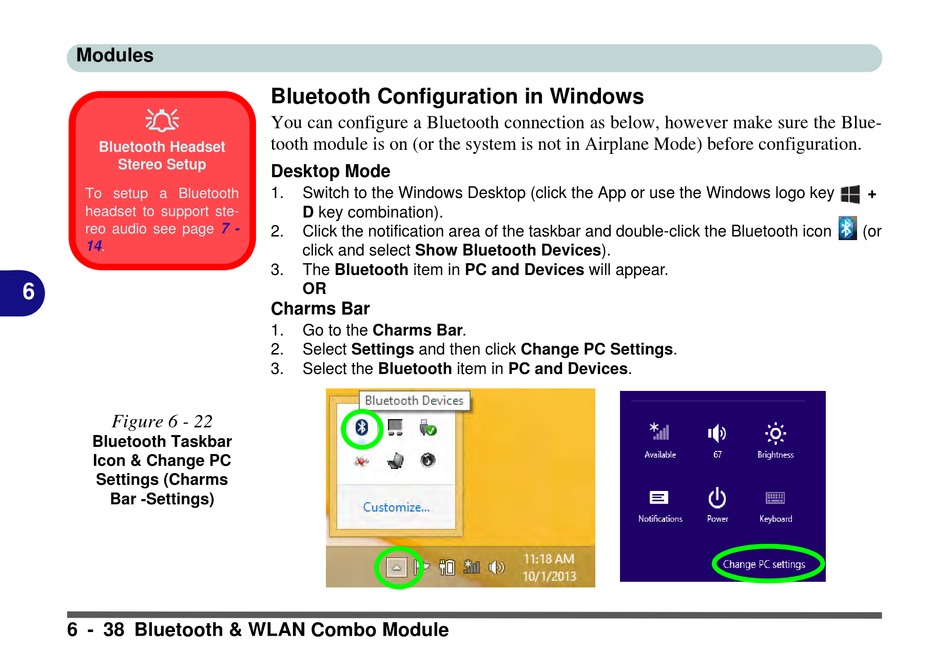 Modules

Bluetooth Headset Stereo Setup

To setup a Bluetooth headset to support stereo audio see page 7 - 14.

6

Bluetooth Configuration in Windows

You can configure a Bluetooth connection as below, however make sure the Bluetooth module is on (or the system is not in Airplane Mode) before configuration.

Desktop Mode

1. Switch to the Windows Desktop (click the App or use the Windows logo key + D key combination).
2. Click the notification area of the taskbar and double-click the Bluetooth icon (or click and select Show Bluetooth Devices).
3. The Bluetooth item in PC and Devices will appear.
OR

Charms Bar

1. Go to the Charms Bar.
2. Select Settings and then click Change PC Settings.
3. Select the Bluetooth item in PC and Devices.

Figure 6 - 22
Bluetooth Taskbar Icon & Change PC Settings (Charms Bar -Settings)

Bluetooth Devices

Customize...

11:18 AM
10/1/2013

Available

67

Brightness

Notifications

Power

Keyboard

Change PC settings

6 - 38 Bluetooth & WLAN Combo Module