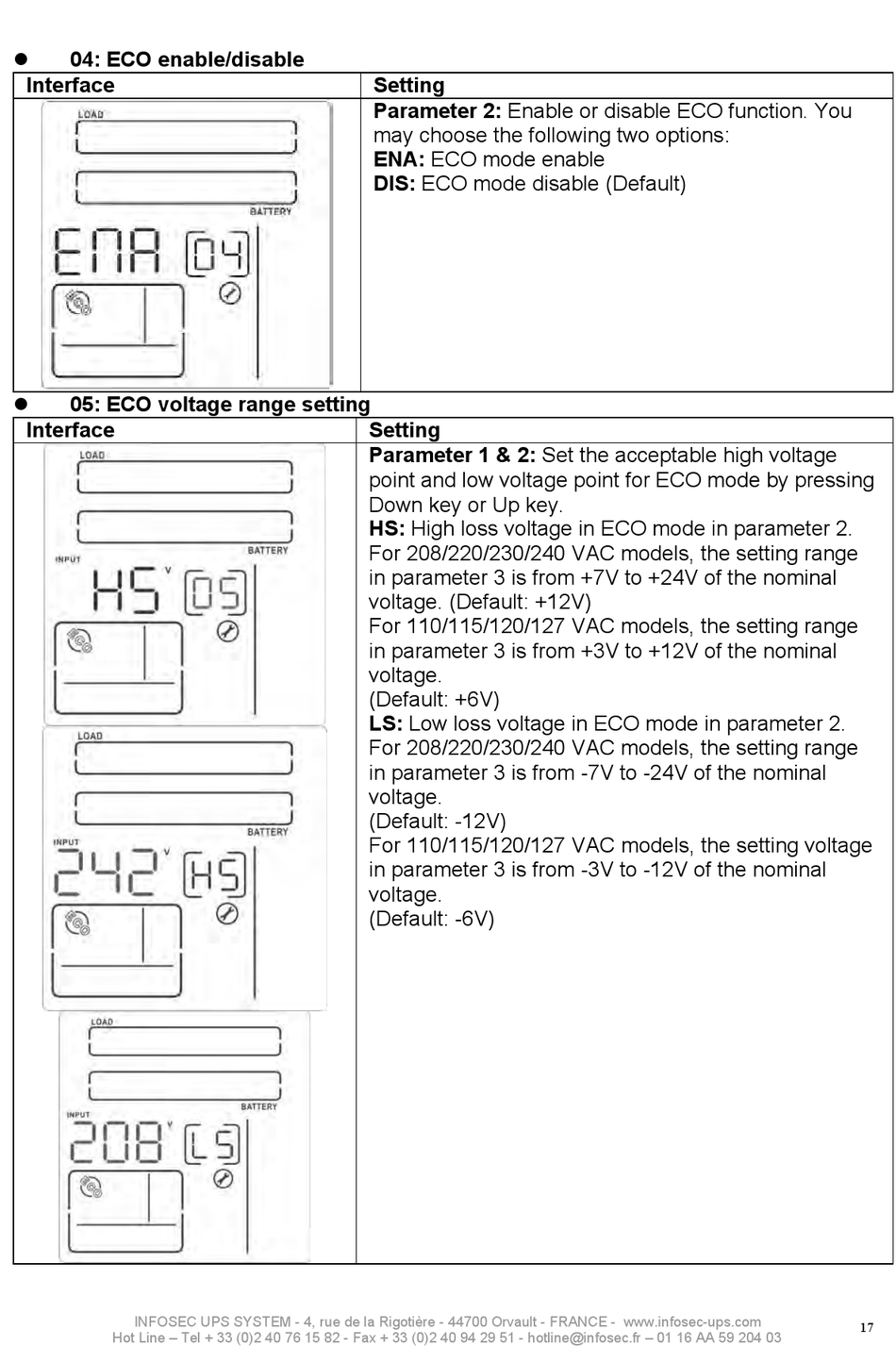 ● 04: ECO enable/disable

| Interface | Setting |
|---|---|
| LOAD BATTERY ENA 04 | **Parameter 2:** Enable or disable ECO function. You may choose the following two options: **ENA:** ECO mode enable **DIS:** ECO mode disable (Default) |

● 05: ECO voltage range setting

| Interface | Setting |
|---|---|
| LOAD BATTERY INPUT HS V 05 LOAD BATTERY INPUT 242 V HS LOAD BATTERY INPUT 208 V LS | **Parameter 1 & 2:** Set the acceptable high voltage point and low voltage point for ECO mode by pressing Down key or Up key. **HS:** High loss voltage in ECO mode in parameter 2. For 208/220/230/240 VAC models, the setting range in parameter 3 is from +7V to +24V of the nominal voltage. (Default: +12V) For 110/115/120/127 VAC models, the setting range in parameter 3 is from +3V to +12V of the nominal voltage. (Default: +6V) **LS:** Low loss voltage in ECO mode in parameter 2. For 208/220/230/240 VAC models, the setting range in parameter 3 is from -7V to -24V of the nominal voltage. (Default: -12V) For 110/115/120/127 VAC models, the setting voltage in parameter 3 is from -3V to -12V of the nominal voltage. (Default: -6V) |

INFOSEC UPS SYSTEM - 4, rue de la Rigotière - 44700 Orvault - FRANCE - www.infosec-ups.com
Hot Line – Tel + 33 (0)2 40 76 15 82 - Fax + 33 (0)2 40 94 29 51 - hotline@infosec.fr – 01 16 AA 59 204 03

17