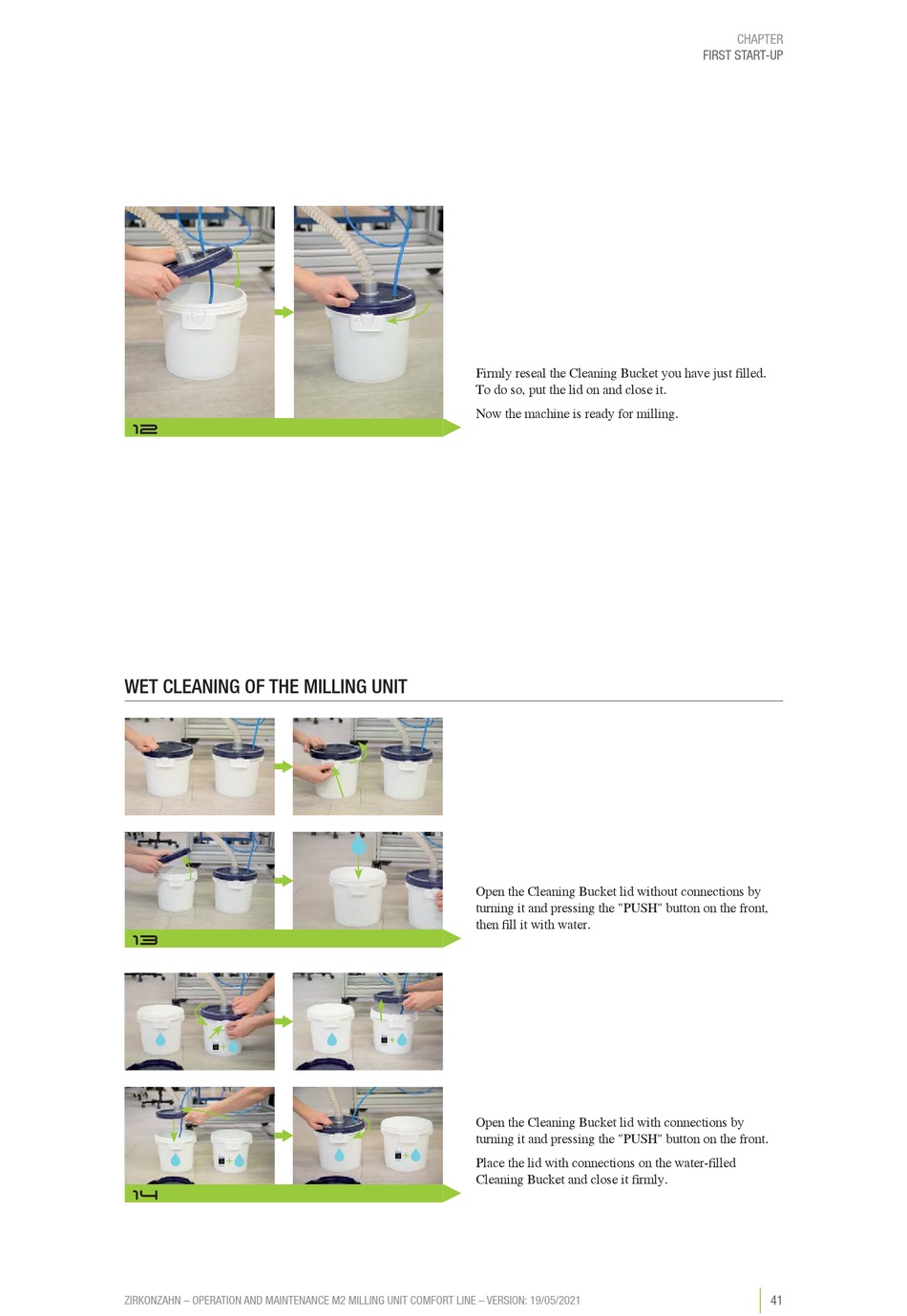 CHAPTER
FIRST START-UP

12

Firmly reseal the Cleaning Bucket you have just filled. To do so, put the lid on and close it.

Now the machine is ready for milling.

WET CLEANING OF THE MILLING UNIT

13

Open the Cleaning Bucket lid without connections by turning it and pressing the "PUSH" button on the front, then fill it with water.

14

Open the Cleaning Bucket lid with connections by turning it and pressing the "PUSH" button on the front.

Place the lid with connections on the water-filled Cleaning Bucket and close it firmly.

ZIRKONZAHN – OPERATION AND MAINTENANCE M2 MILLING UNIT COMFORT LINE – VERSION: 19/05/2021

41