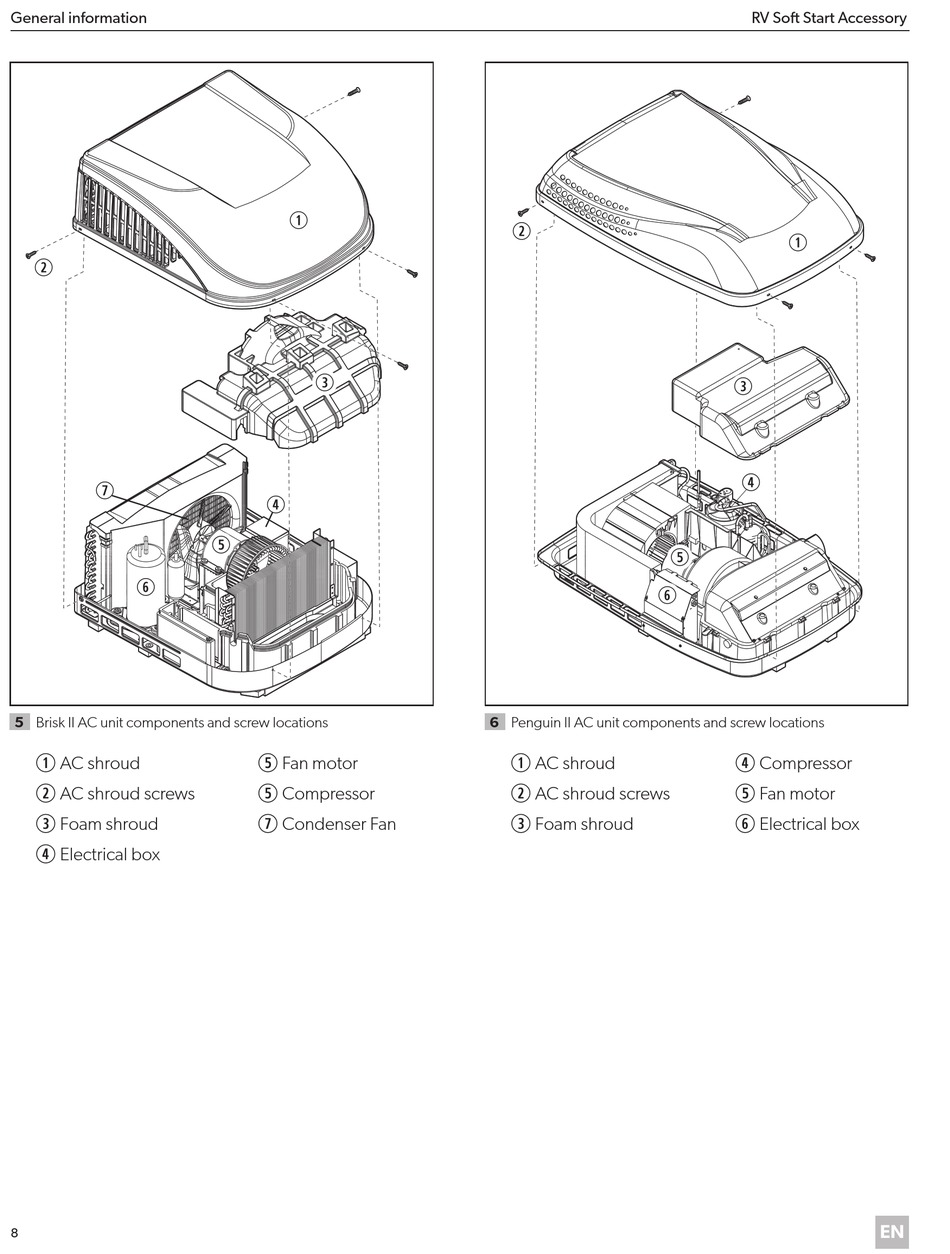 General information

RV Soft Start Accessory

1

2

3

4

5

6

7

5 Brisk II AC unit components and screw locations

1 AC shroud
2 AC shroud screws
3 Foam shroud
4 Electrical box

5 Fan motor
5 Compressor
7 Condenser Fan

1

2

3

4

5

6

6 Penguin II AC unit components and screw locations

1 AC shroud
2 AC shroud screws
3 Foam shroud

4 Compressor
5 Fan motor
6 Electrical box

8

EN