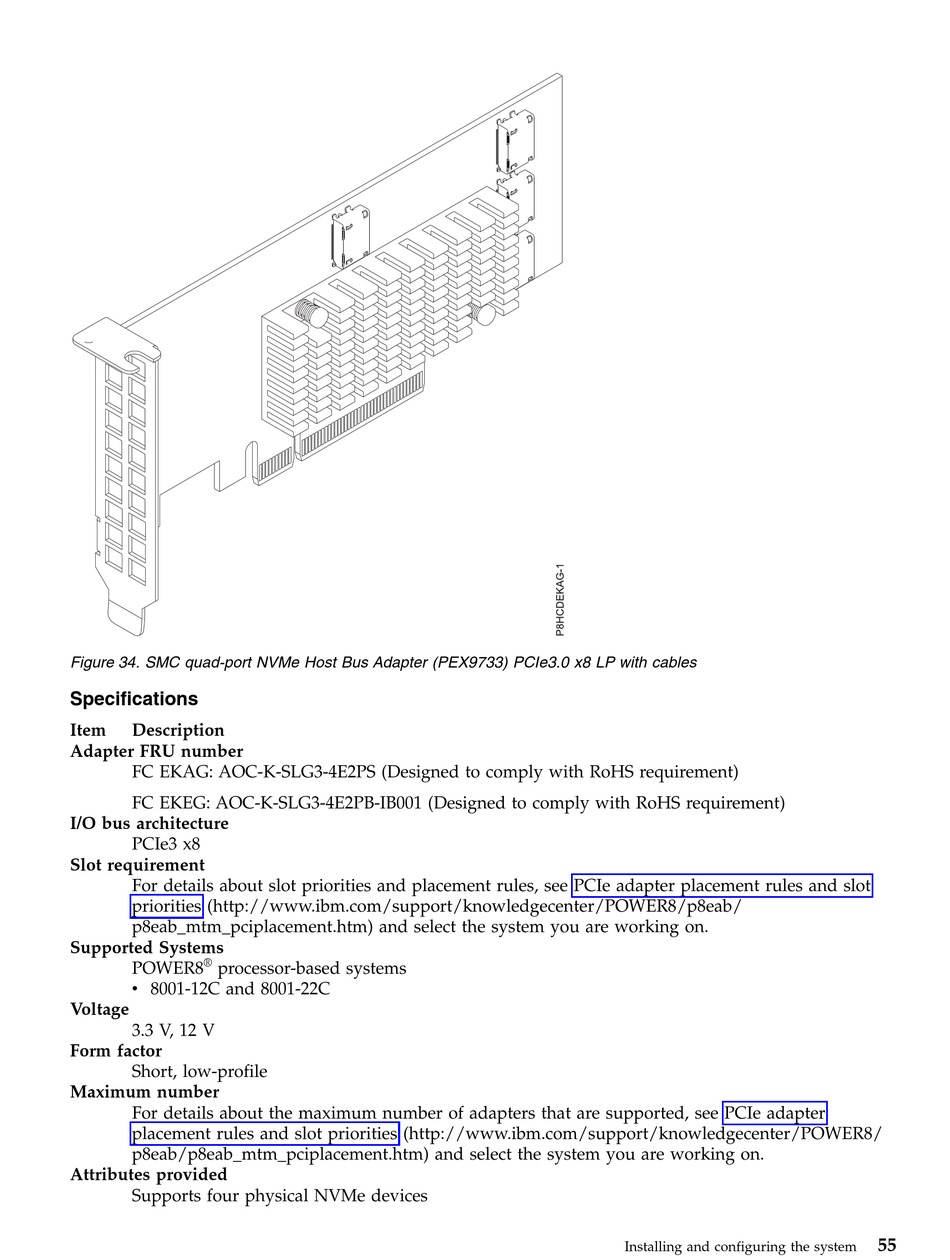 P8HCDEKAG-1

Figure 34. SMC quad-port NVMe Host Bus Adapter (PEX9733) PCIe3.0 x8 LP with cables

Specifications

Item Description

Adapter FRU number
FC EKAG: AOC-K-SLG3-4E2PS (Designed to comply with RoHS requirement)

FC EKEG: AOC-K-SLG3-4E2PB-IB001 (Designed to comply with RoHS requirement)

I/O bus architecture
PCIe3 x8

Slot requirement
For details about slot priorities and placement rules, see PCIe adapter placement rules and slot priorities (http://www.ibm.com/support/knowledgecenter/POWER8/p8eab/p8eab_mtm_pciplacement.htm) and select the system you are working on.

Supported Systems
POWER8® processor-based systems
• 8001-12C and 8001-22C

Voltage
3.3 V, 12 V

Form factor
Short, low-profile

Maximum number
For details about the maximum number of adapters that are supported, see PCIe adapter placement rules and slot priorities (http://www.ibm.com/support/knowledgecenter/POWER8/p8eab/p8eab_mtm_pciplacement.htm) and select the system you are working on.

Attributes provided
Supports four physical NVMe devices

Installing and configuring the system 55