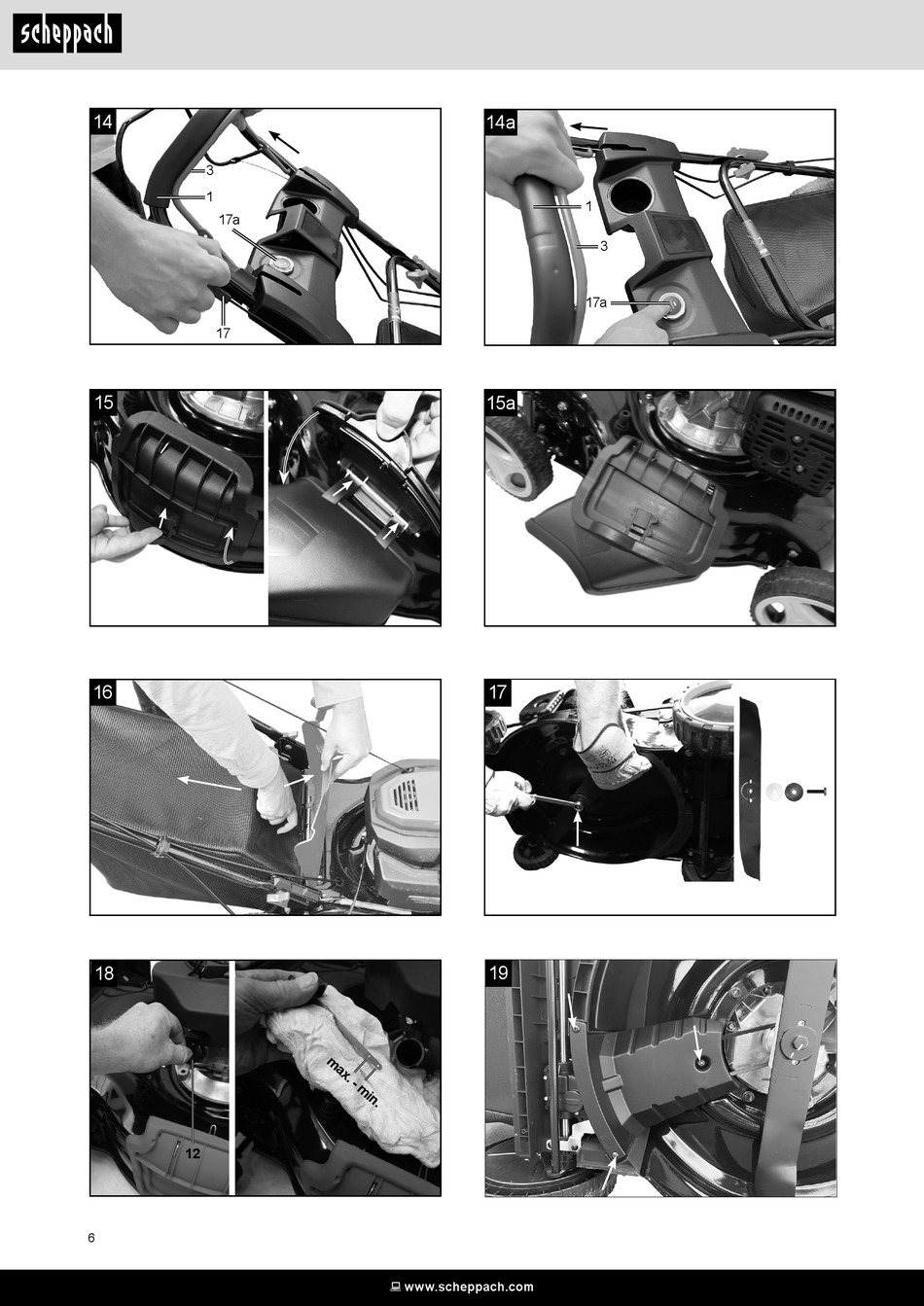 scheppach

14
3
1
17a
17

14a
1
3
17a

15

15a

16

17

18
12
max. - min.

19

6

www.scheppach.com