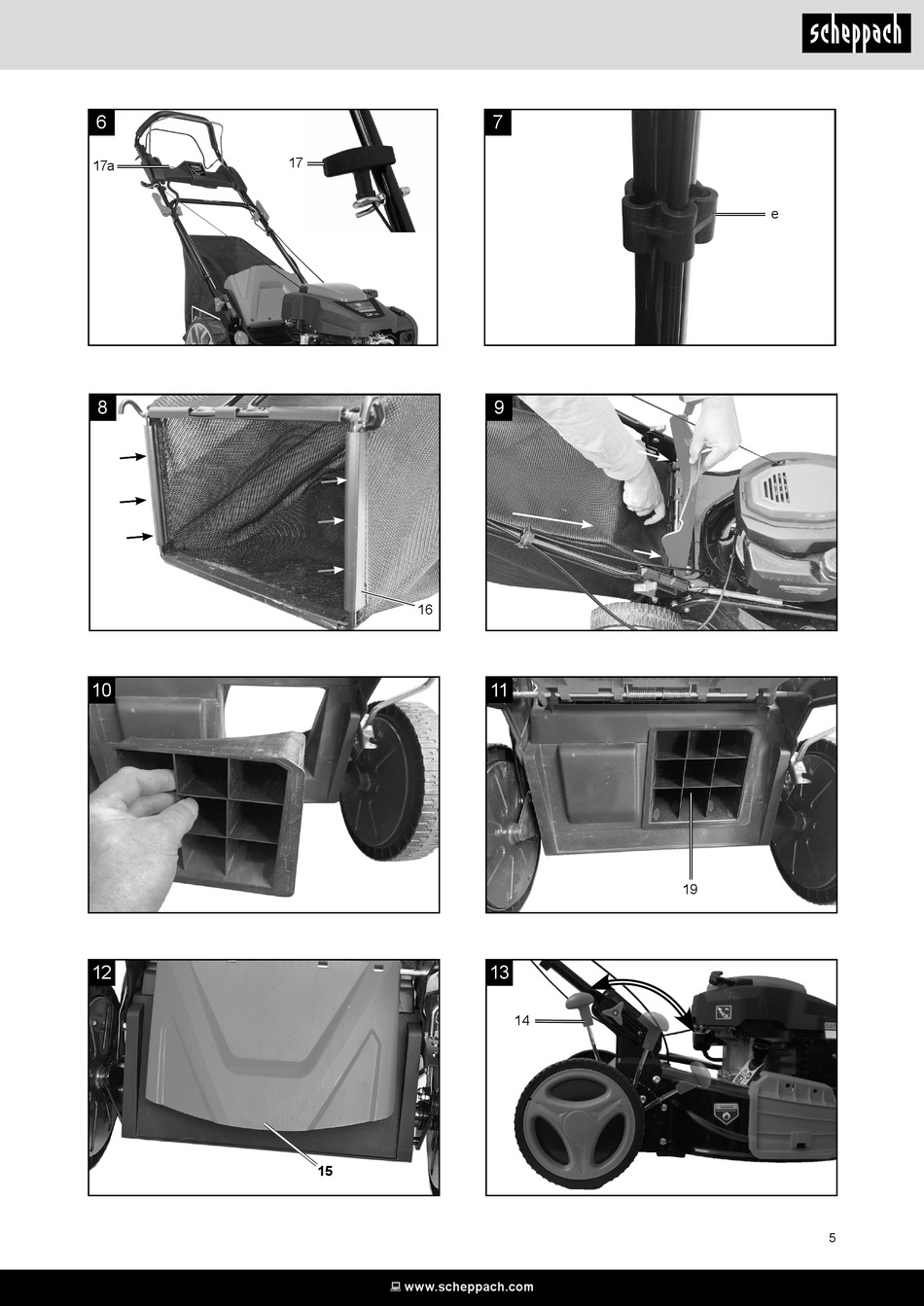 scheppach

6

17a

17

7

e

8

16

9

10

11

19

12

15

13

14

5

www.scheppach.com