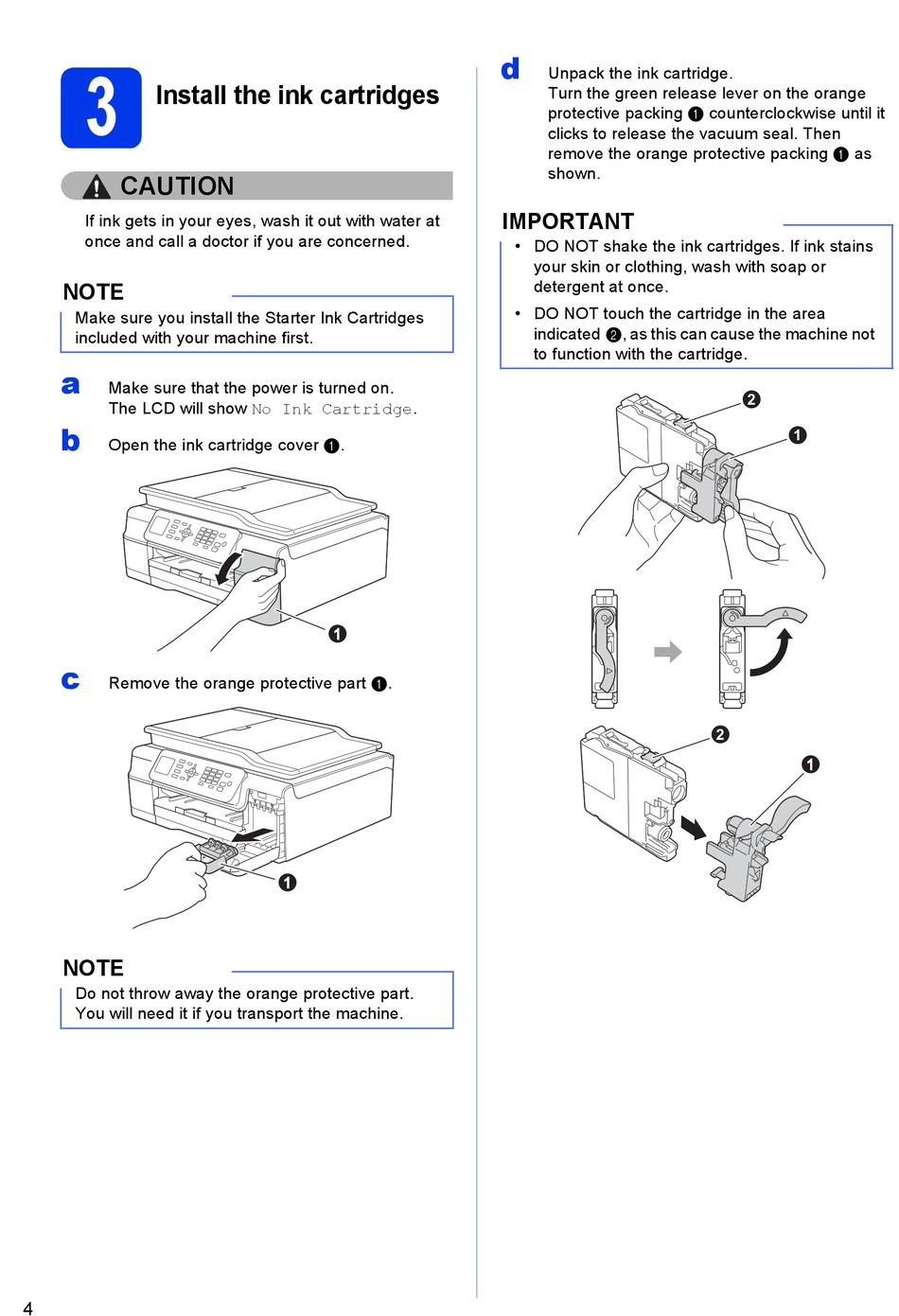 3 Install the ink cartridges

CAUTION

If ink gets in your eyes, wash it out with water at once and call a doctor if you are concerned.

NOTE

Make sure you install the Starter Ink Cartridges included with your machine first.

a Make sure that the power is turned on. The LCD will show No Ink Cartridge.

b Open the ink cartridge cover ❶.

❶

c Remove the orange protective part ❶.

❶

NOTE

Do not throw away the orange protective part. You will need it if you transport the machine.

d Unpack the ink cartridge. Turn the green release lever on the orange protective packing ❶ counterclockwise until it clicks to release the vacuum seal. Then remove the orange protective packing ❶ as shown.

IMPORTANT

• DO NOT shake the ink cartridges. If ink stains your skin or clothing, wash with soap or detergent at once.

• DO NOT touch the cartridge in the area indicated ❷, as this can cause the machine not to function with the cartridge.

❷
❶

❷
❶

4