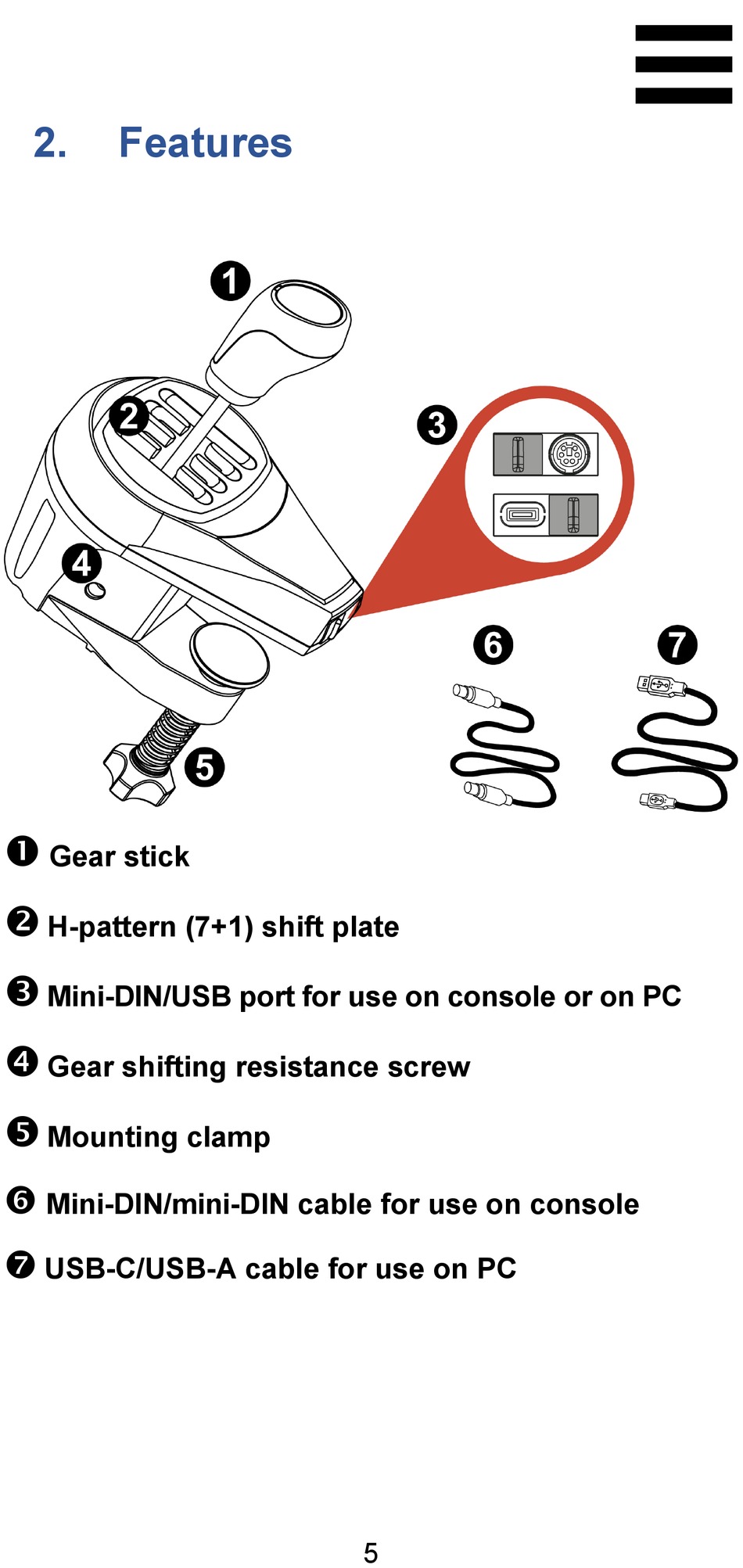 2. Features

❶

❷

❸

❹

❺

❻

❼

❶ Gear stick

❷ H-pattern (7+1) shift plate

❸ Mini-DIN/USB port for use on console or on PC

❹ Gear shifting resistance screw

❺ Mounting clamp

❻ Mini-DIN/mini-DIN cable for use on console

❼ USB-C/USB-A cable for use on PC

5