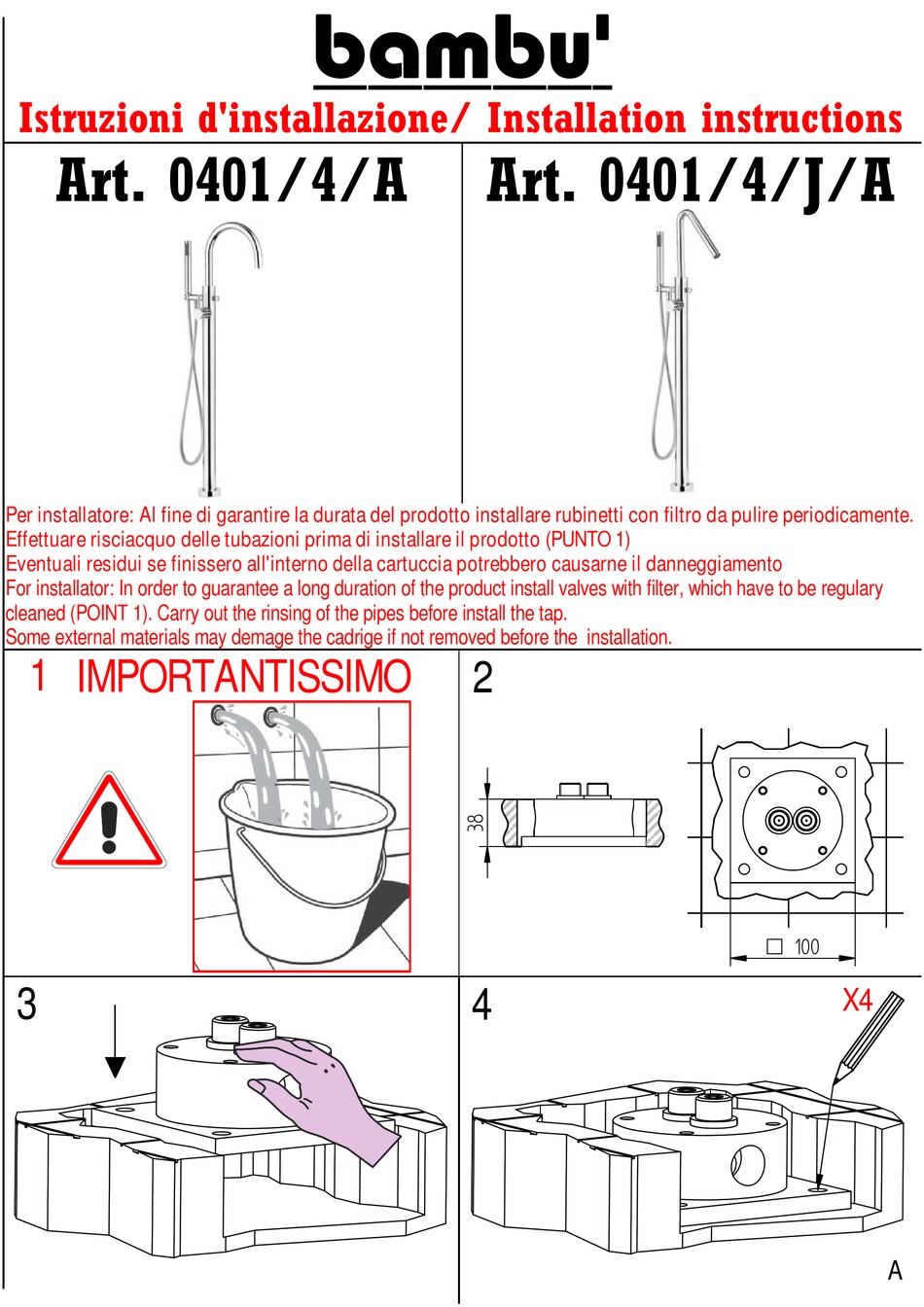 bambu'

Istruzioni d'installazione/ Installation instructions

Art. 0401/4/A

Art. 0401/4/J/A

Per installatore: Al fine di garantire la durata del prodotto installare rubinetti con filtro da pulire periodicamente.
Effettuare risciacquo delle tubazioni prima di installare il prodotto (PUNTO 1)
Eventuali residui se finissero all'interno della cartuccia potrebbero causarne il danneggiamento
For installator: In order to guarantee a long duration of the product install valves with filter, which have to be regulary cleaned (POINT 1). Carry out the rinsing of the pipes before install the tap.
Some external materials may demage the cadrige if not removed before the installation.

1 IMPORTANTISSIMO

2

38

□ 100

3

4

X4

A