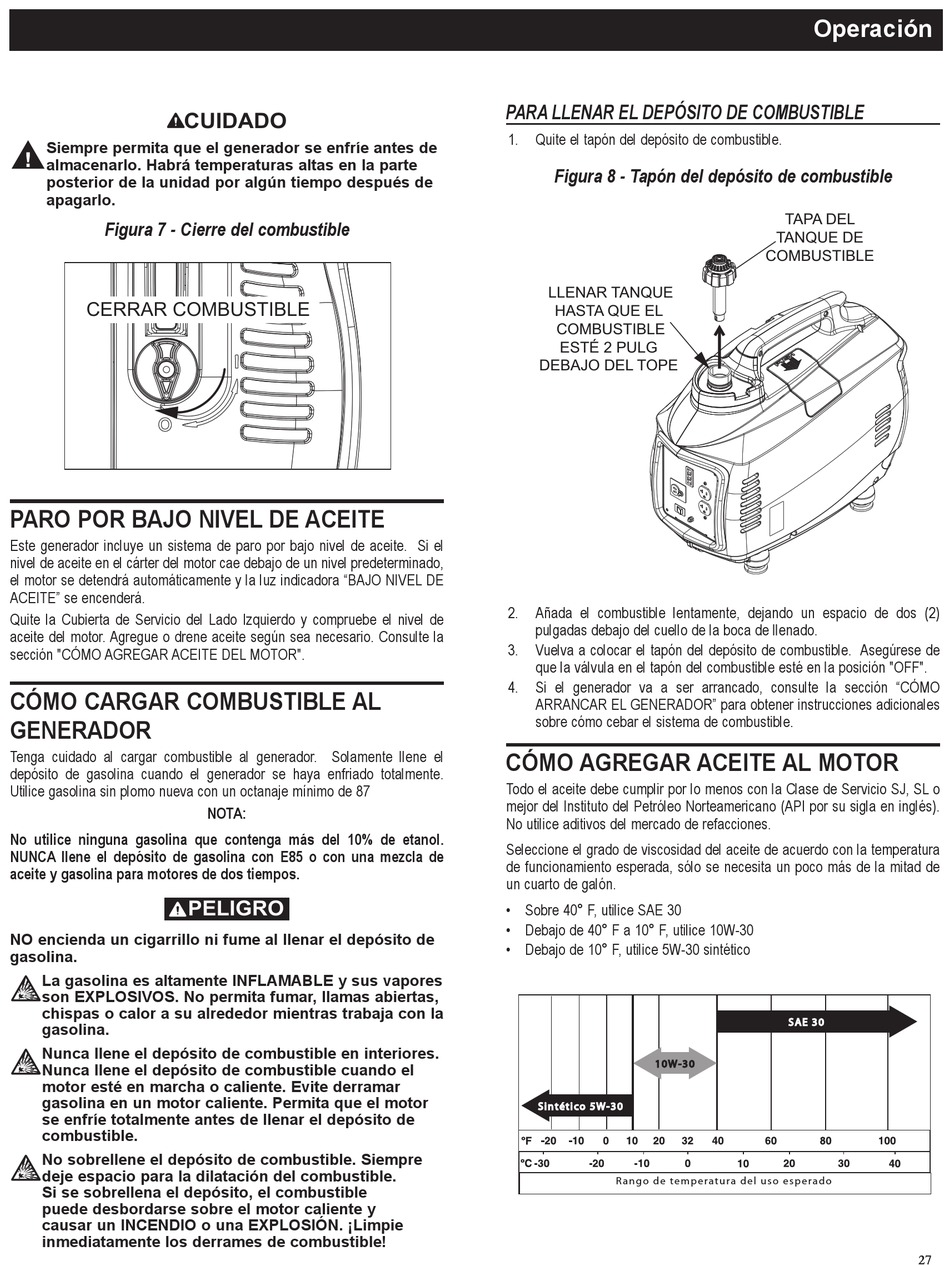 Operación

CUIDADO

Siempre permita que el generador se enfríe antes de almacenarlo. Habrá temperaturas altas en la parte posterior de la unidad por algún tiempo después de apagarlo.

Figura 7 - Cierre del combustible

CERRAR COMBUSTIBLE

PARO POR BAJO NIVEL DE ACEITE

Este generador incluye un sistema de paro por bajo nivel de aceite. Si el nivel de aceite en el cárter del motor cae debajo de un nivel predeterminado, el motor se detendrá automáticamente y la luz indicadora "BAJO NIVEL DE ACEITE" se encenderá.

Quite la Cubierta de Servicio del Lado Izquierdo y compruebe el nivel de aceite del motor. Agregue o drene aceite según sea necesario. Consulte la sección "CÓMO AGREGAR ACEITE DEL MOTOR".

CÓMO CARGAR COMBUSTIBLE AL GENERADOR

Tenga cuidado al cargar combustible al generador. Solamente llene el depósito de gasolina cuando el generador se haya enfriado totalmente. Utilice gasolina sin plomo nueva con un octanaje mínimo de 87

NOTA:

No utilice ninguna gasolina que contenga más del 10% de etanol. NUNCA llene el depósito de gasolina con E85 o con una mezcla de aceite y gasolina para motores de dos tiempos.

PELIGRO

NO encienda un cigarrillo ni fume al llenar el depósito de gasolina.

La gasolina es altamente INFLAMABLE y sus vapores son EXPLOSIVOS. No permita fumar, llamas abiertas, chispas o calor a su alrededor mientras trabaja con la gasolina.

Nunca llene el depósito de combustible en interiores. Nunca llene el depósito de combustible cuando el motor esté en marcha o caliente. Evite derramar gasolina en un motor caliente. Permita que el motor se enfríe totalmente antes de llenar el depósito de combustible.

No sobrellene el depósito de combustible. Siempre deje espacio para la dilatación del combustible. Si se sobrellena el depósito, el combustible puede desbordarse sobre el motor caliente y causar un INCENDIO o una EXPLOSIÓN. ¡Limpie inmediatamente los derrames de combustible!

PARA LLENAR EL DEPÓSITO DE COMBUSTIBLE

1. Quite el tapón del depósito de combustible.

Figura 8 - Tapón del depósito de combustible

TAPA DEL TANQUE DE COMBUSTIBLE

LLENAR TANQUE HASTA QUE EL COMBUSTIBLE ESTÉ 2 PULG DEBAJO DEL TOPE

2. Añada el combustible lentamente, dejando un espacio de dos (2) pulgadas debajo del cuello de la boca de llenado.

3. Vuelva a colocar el tapón del depósito de combustible. Asegúrese de que la válvula en el tapón del combustible esté en la posición "OFF".

4. Si el generador va a ser arrancado, consulte la sección "CÓMO ARRANCAR EL GENERADOR" para obtener instrucciones adicionales sobre cómo cebar el sistema de combustible.

CÓMO AGREGAR ACEITE AL MOTOR

Todo el aceite debe cumplir por lo menos con la Clase de Servicio SJ, SL o mejor del Instituto del Petróleo Norteamericano (API por su sigla en inglés). No utilice aditivos del mercado de refacciones.

Seleccione el grado de viscosidad del aceite de acuerdo con la temperatura de funcionamiento esperada, sólo se necesita un poco más de la mitad de un cuarto de galón.

• Sobre 40° F, utilice SAE 30
• Debajo de 40° F a 10° F, utilice 10W-30
• Debajo de 10° F, utilice 5W-30 sintético

SAE 30
10W-30
Sintético 5W-30

°F -20 -10 0 10 20 32 40 60 80 100
°C -30 -20 -10 0 10 20 30 40
Rango de temperatura del uso esperado

27