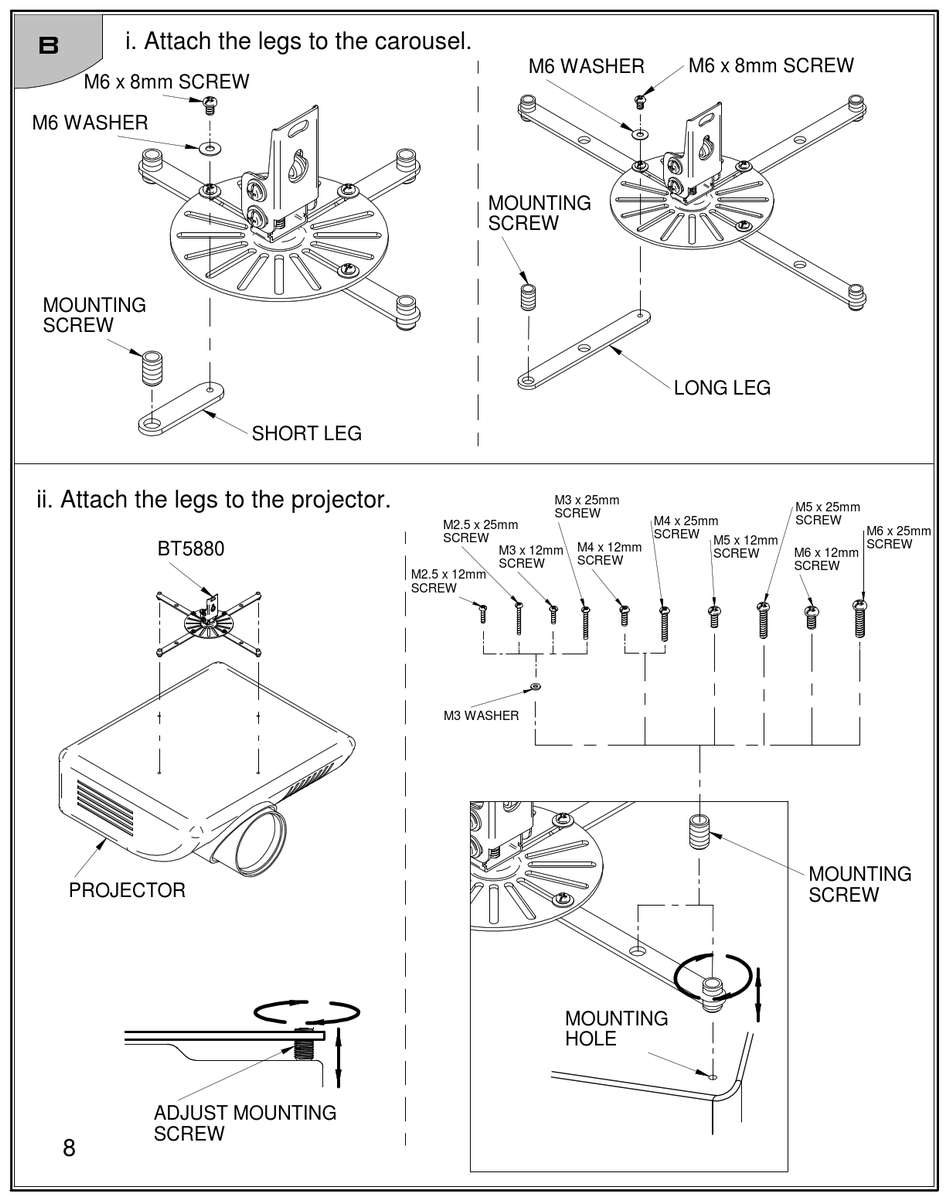 B

i. Attach the legs to the carousel.

M6 x 8mm SCREW

M6 WASHER

MOUNTING SCREW

SHORT LEG

M6 WASHER

M6 x 8mm SCREW

MOUNTING SCREW

LONG LEG

ii. Attach the legs to the projector.

BT5880

PROJECTOR

ADJUST MOUNTING SCREW

M2.5 x 12mm SCREW

M2.5 x 25mm SCREW

M3 x 12mm SCREW

M3 x 25mm SCREW

M4 x 12mm SCREW

M4 x 25mm SCREW

M5 x 12mm SCREW

M5 x 25mm SCREW

M6 x 12mm SCREW

M6 x 25mm SCREW

M3 WASHER

MOUNTING SCREW

MOUNTING HOLE

8