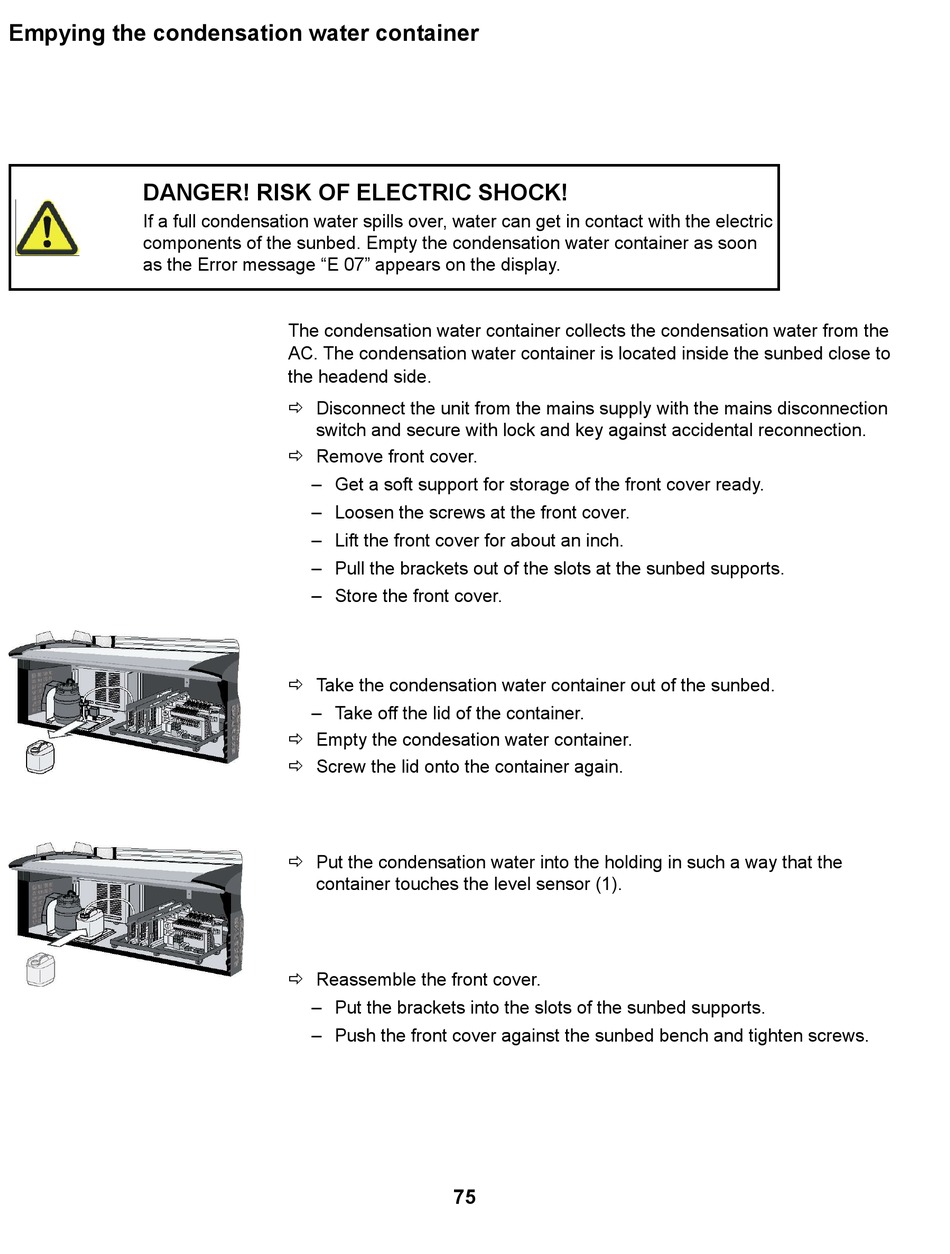 Empying the condensation water container

DANGER! RISK OF ELECTRIC SHOCK!
If a full condensation water spills over, water can get in contact with the electric components of the sunbed. Empty the condensation water container as soon as the Error message “E 07” appears on the display.

The condensation water container collects the condensation water from the AC. The condensation water container is located inside the sunbed close to the headend side.

⇨ Disconnect the unit from the mains supply with the mains disconnection switch and secure with lock and key against accidental reconnection.
⇨ Remove front cover.
– Get a soft support for storage of the front cover ready.
– Loosen the screws at the front cover.
– Lift the front cover for about an inch.
– Pull the brackets out of the slots at the sunbed supports.
– Store the front cover.

⇨ Take the condensation water container out of the sunbed.
– Take off the lid of the container.
⇨ Empty the condesation water container.
⇨ Screw the lid onto the container again.

⇨ Put the condensation water into the holding in such a way that the container touches the level sensor (1).

⇨ Reassemble the front cover.
– Put the brackets into the slots of the sunbed supports.
– Push the front cover against the sunbed bench and tighten screws.

75