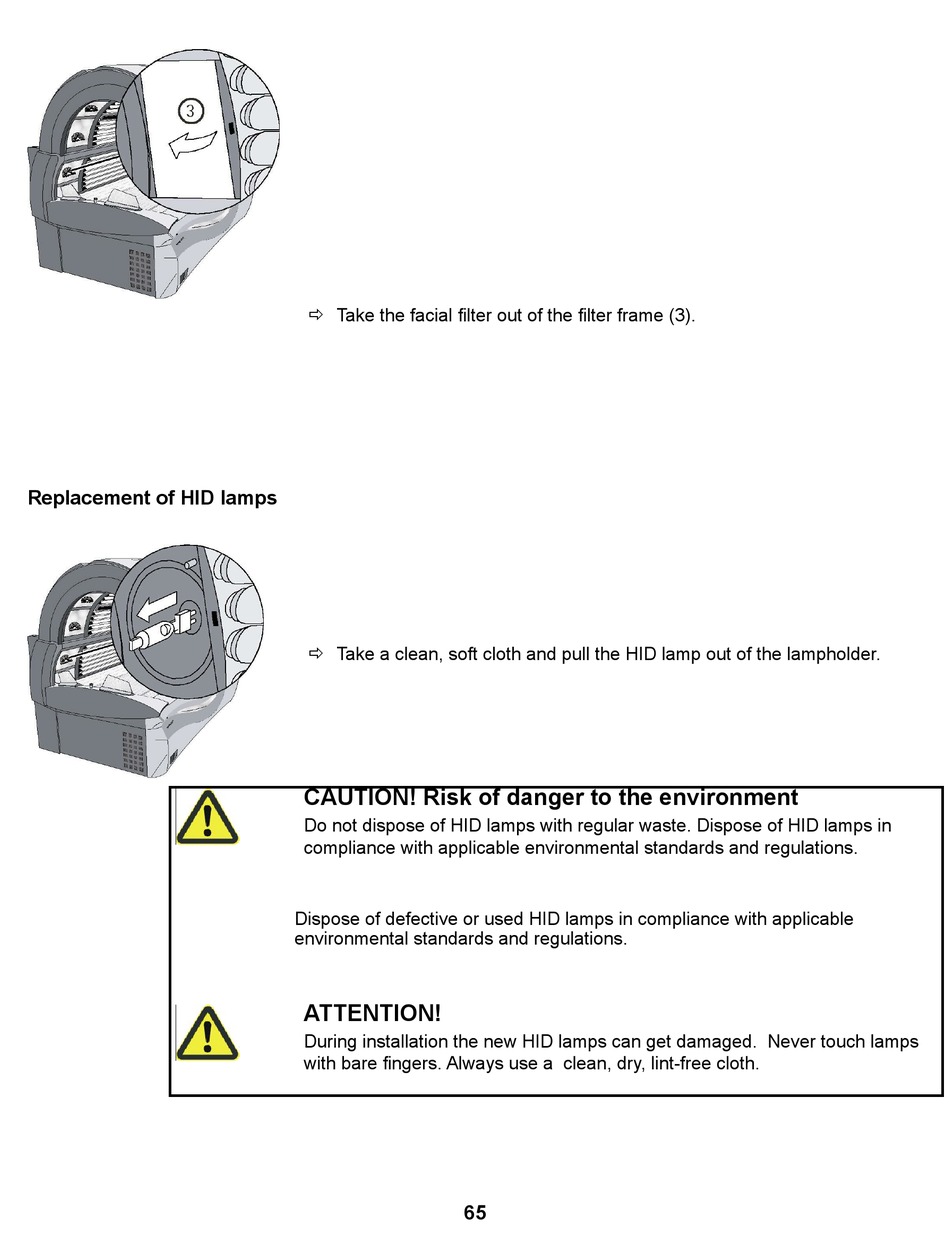 3

⇨ Take the facial filter out of the filter frame (3).

Replacement of HID lamps

⇨ Take a clean, soft cloth and pull the HID lamp out of the lampholder.

CAUTION! Risk of danger to the environment
Do not dispose of HID lamps with regular waste. Dispose of HID lamps in compliance with applicable environmental standards and regulations.

Dispose of defective or used HID lamps in compliance with applicable environmental standards and regulations.

ATTENTION!
During installation the new HID lamps can get damaged. Never touch lamps with bare fingers. Always use a clean, dry, lint-free cloth.

65