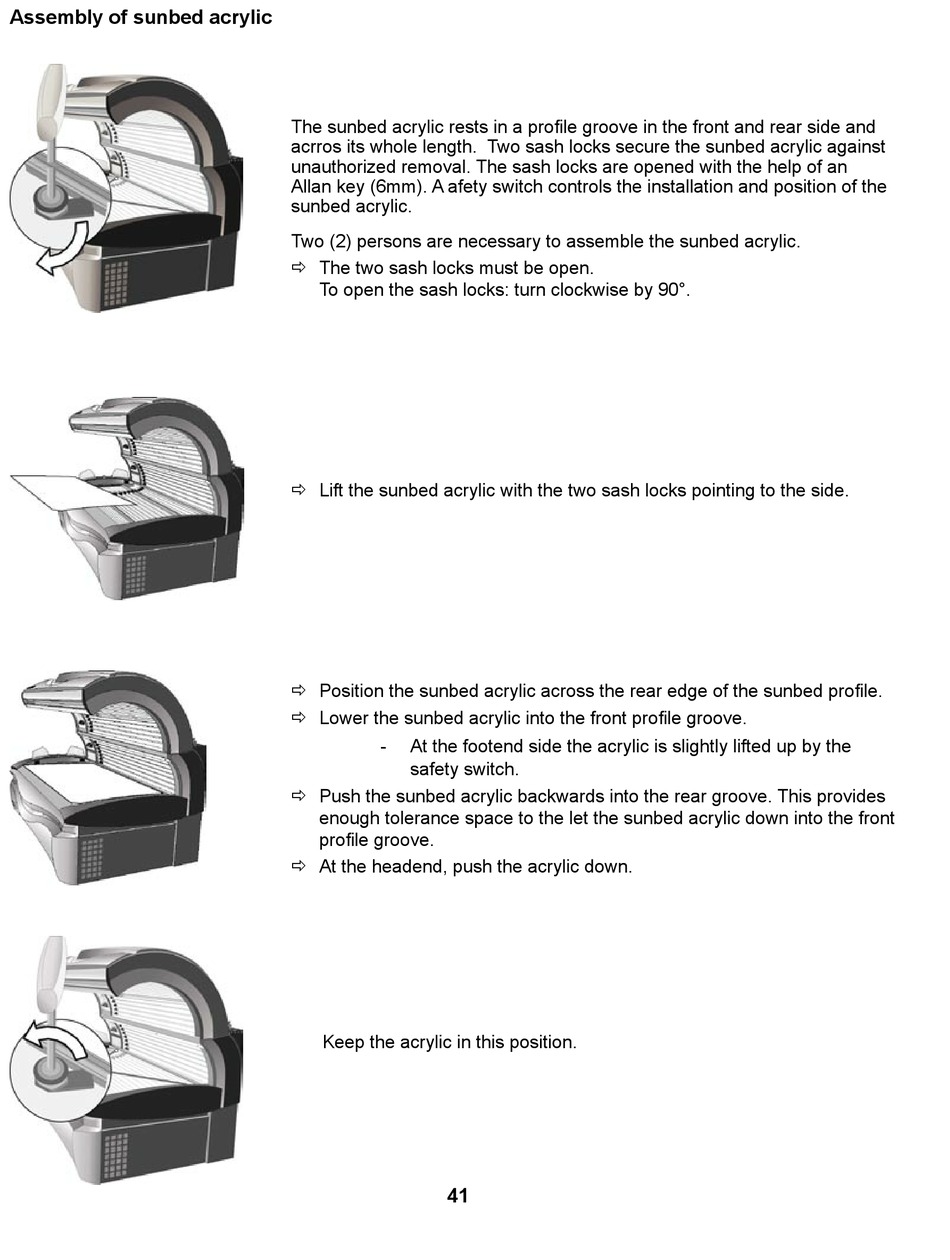 Assembly of sunbed acrylic

The sunbed acrylic rests in a profile groove in the front and rear side and acrros its whole length.  Two sash locks secure the sunbed acrylic against unauthorized removal. The sash locks are opened with the help of an Allan key (6mm). A afety switch controls the installation and position of the sunbed acrylic.

Two (2) persons are necessary to assemble the sunbed acrylic.

⇨ The two sash locks must be open.
To open the sash locks: turn clockwise by 90°.

⇨ Lift the sunbed acrylic with the two sash locks pointing to the side.

⇨ Position the sunbed acrylic across the rear edge of the sunbed profile.

⇨ Lower the sunbed acrylic into the front profile groove.

- At the footend side the acrylic is slightly lifted up by the safety switch.

⇨ Push the sunbed acrylic backwards into the rear groove. This provides enough tolerance space to the let the sunbed acrylic down into the front profile groove.

⇨ At the headend, push the acrylic down.

Keep the acrylic in this position.

41