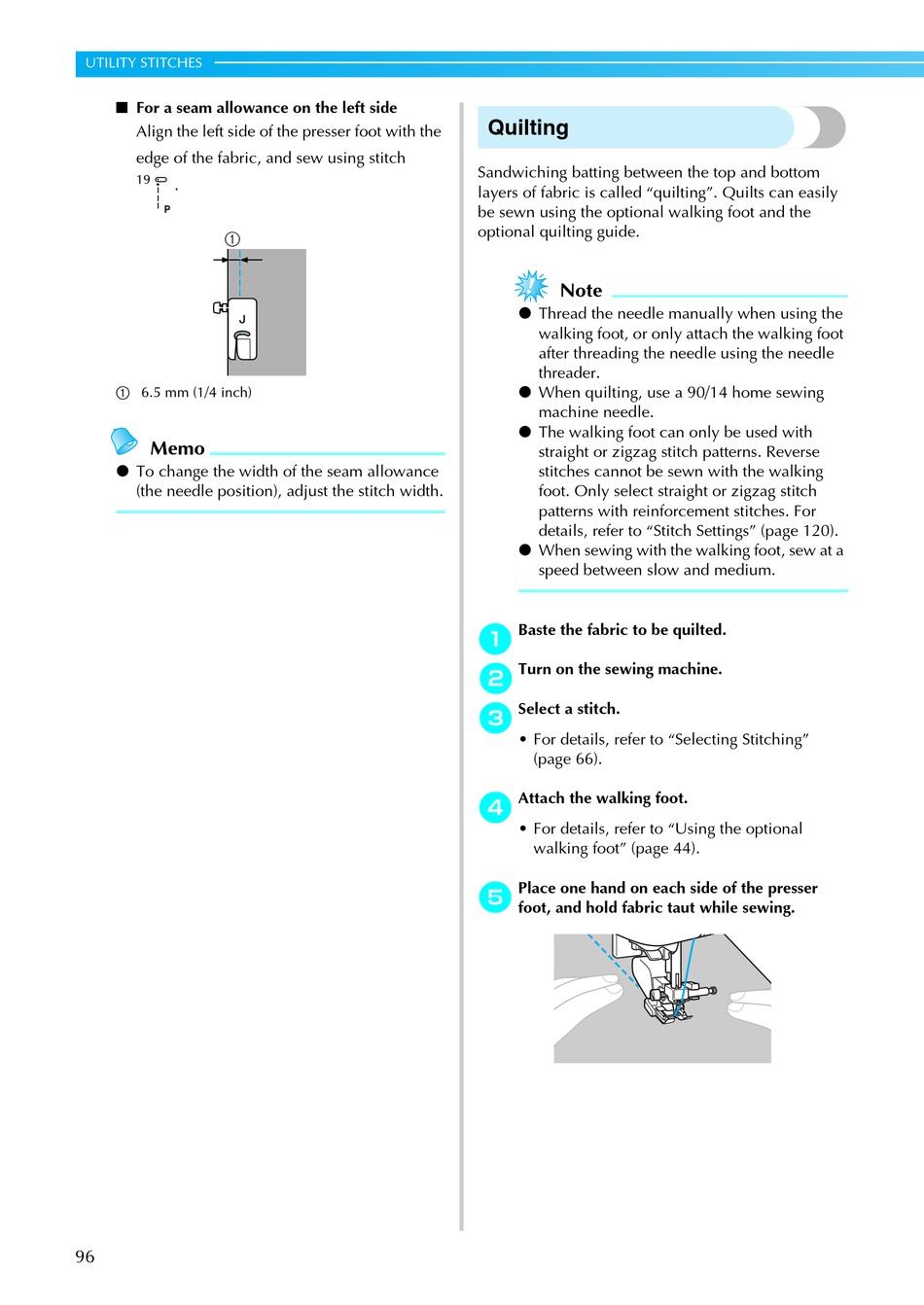 UTILITY STITCHES

■ For a seam allowance on the left side
Align the left side of the presser foot with the edge of the fabric, and sew using stitch
19 P .

①

J

① 6.5 mm (1/4 inch)

Memo
● To change the width of the seam allowance (the needle position), adjust the stitch width.

Quilting

Sandwiching batting between the top and bottom layers of fabric is called “quilting”. Quilts can easily be sewn using the optional walking foot and the optional quilting guide.

Note
● Thread the needle manually when using the walking foot, or only attach the walking foot after threading the needle using the needle threader.
● When quilting, use a 90/14 home sewing machine needle.
● The walking foot can only be used with straight or zigzag stitch patterns. Reverse stitches cannot be sewn with the walking foot. Only select straight or zigzag stitch patterns with reinforcement stitches. For details, refer to “Stitch Settings” (page 120).
● When sewing with the walking foot, sew at a speed between slow and medium.

1 Baste the fabric to be quilted.

2 Turn on the sewing machine.

3 Select a stitch.
• For details, refer to “Selecting Stitching” (page 66).

4 Attach the walking foot.
• For details, refer to “Using the optional walking foot” (page 44).

5 Place one hand on each side of the presser foot, and hold fabric taut while sewing.

96