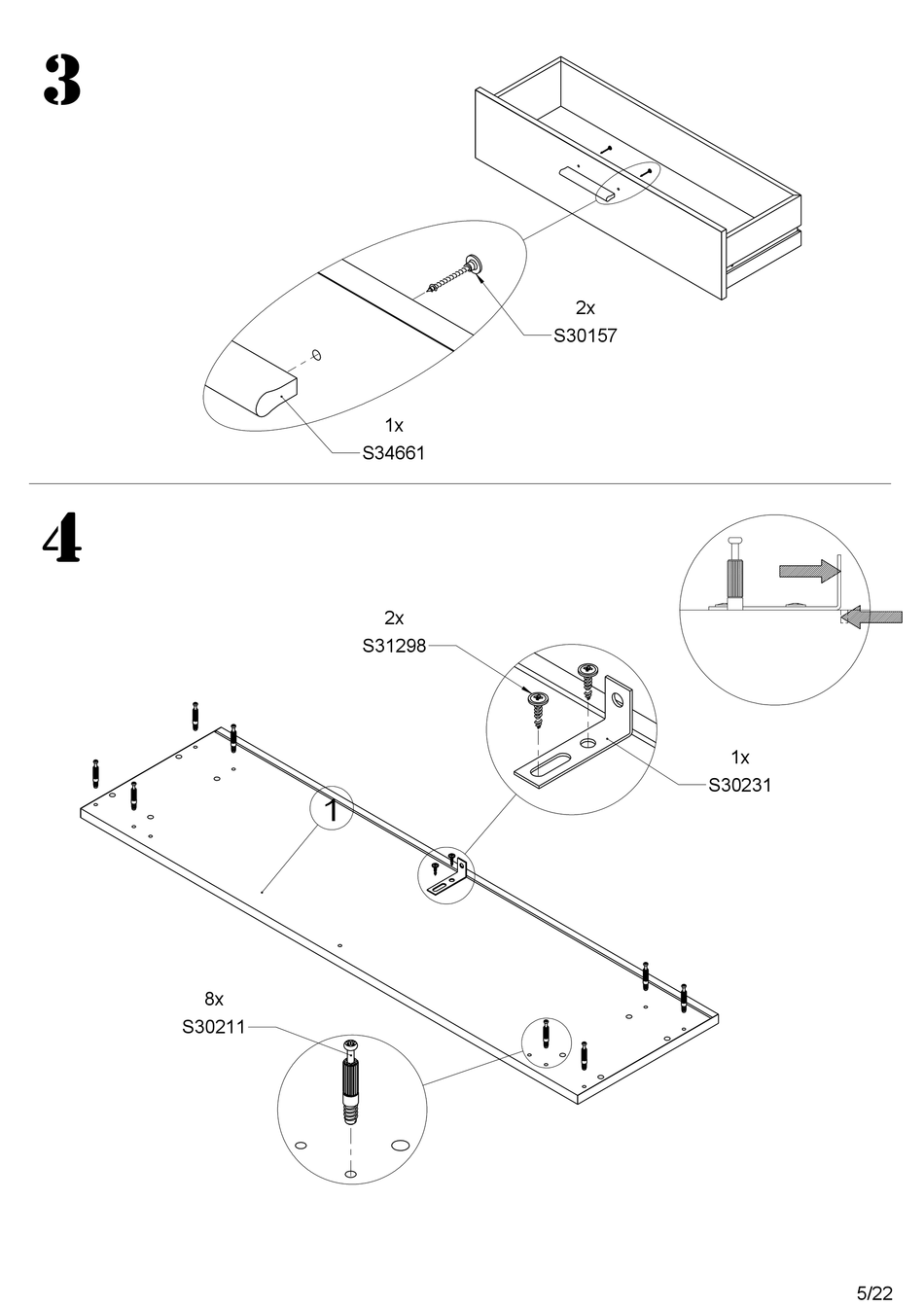 3

2x
S30157

1x
S34661

4

2x
S31298

1x
S30231

1

8x
S30211

5/22