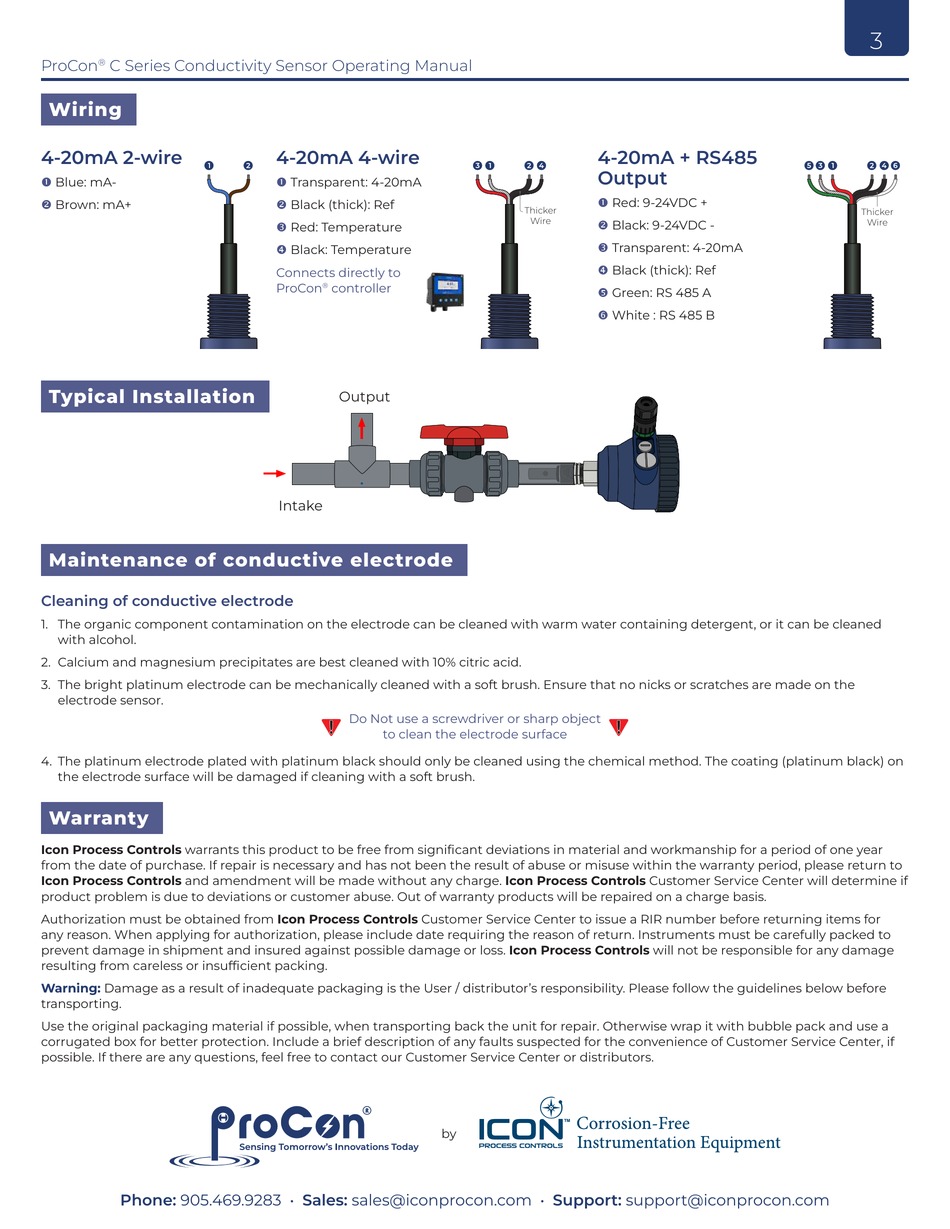 3

ProCon® C Series Conductivity Sensor Operating Manual

Wiring

4-20mA 2-wire
❶ Blue: mA-
❷ Brown: mA+

❶ ❷

4-20mA 4-wire
❶ Transparent: 4-20mA
❷ Black (thick): Ref
❸ Red: Temperature
❹ Black: Temperature
Connects directly to ProCon® controller

❸ ❶ ❷ ❹
Thicker Wire

4-20mA + RS485 Output
❶ Red: 9-24VDC +
❷ Black: 9-24VDC -
❸ Transparent: 4-20mA
❹ Black (thick): Ref
❺ Green: RS 485 A
❻ White : RS 485 B

❺ ❸ ❶ ❷ ❹ ❻
Thicker Wire

Typical Installation

Output
Intake

Maintenance of conductive electrode

Cleaning of conductive electrode

1. The organic component contamination on the electrode can be cleaned with warm water containing detergent, or it can be cleaned with alcohol.
2. Calcium and magnesium precipitates are best cleaned with 10% citric acid.
3. The bright platinum electrode can be mechanically cleaned with a soft brush. Ensure that no nicks or scratches are made on the electrode sensor.

Do Not use a screwdriver or sharp object to clean the electrode surface

4. The platinum electrode plated with platinum black should only be cleaned using the chemical method. The coating (platinum black) on the electrode surface will be damaged if cleaning with a soft brush.

Warranty

Icon Process Controls warrants this product to be free from significant deviations in material and workmanship for a period of one year from the date of purchase. If repair is necessary and has not been the result of abuse or misuse within the warranty period, please return to Icon Process Controls and amendment will be made without any charge. Icon Process Controls Customer Service Center will determine if product problem is due to deviations or customer abuse. Out of warranty products will be repaired on a charge basis.

Authorization must be obtained from Icon Process Controls Customer Service Center to issue a RIR number before returning items for any reason. When applying for authorization, please include date requiring the reason of return. Instruments must be carefully packed to prevent damage in shipment and insured against possible damage or loss. Icon Process Controls will not be responsible for any damage resulting from careless or insufficient packing.

Warning: Damage as a result of inadequate packaging is the User / distributor's responsibility. Please follow the guidelines below before transporting.

Use the original packaging material if possible, when transporting back the unit for repair. Otherwise wrap it with bubble pack and use a corrugated box for better protection. Include a brief description of any faults suspected for the convenience of Customer Service Center, if possible. If there are any questions, feel free to contact our Customer Service Center or distributors.

ProCon®
Sensing Tomorrow's Innovations Today
by
ICON™ PROCESS CONTROLS
Corrosion-Free Instrumentation Equipment

Phone: 905.469.9283 · Sales: sales@iconprocon.com · Support: support@iconprocon.com