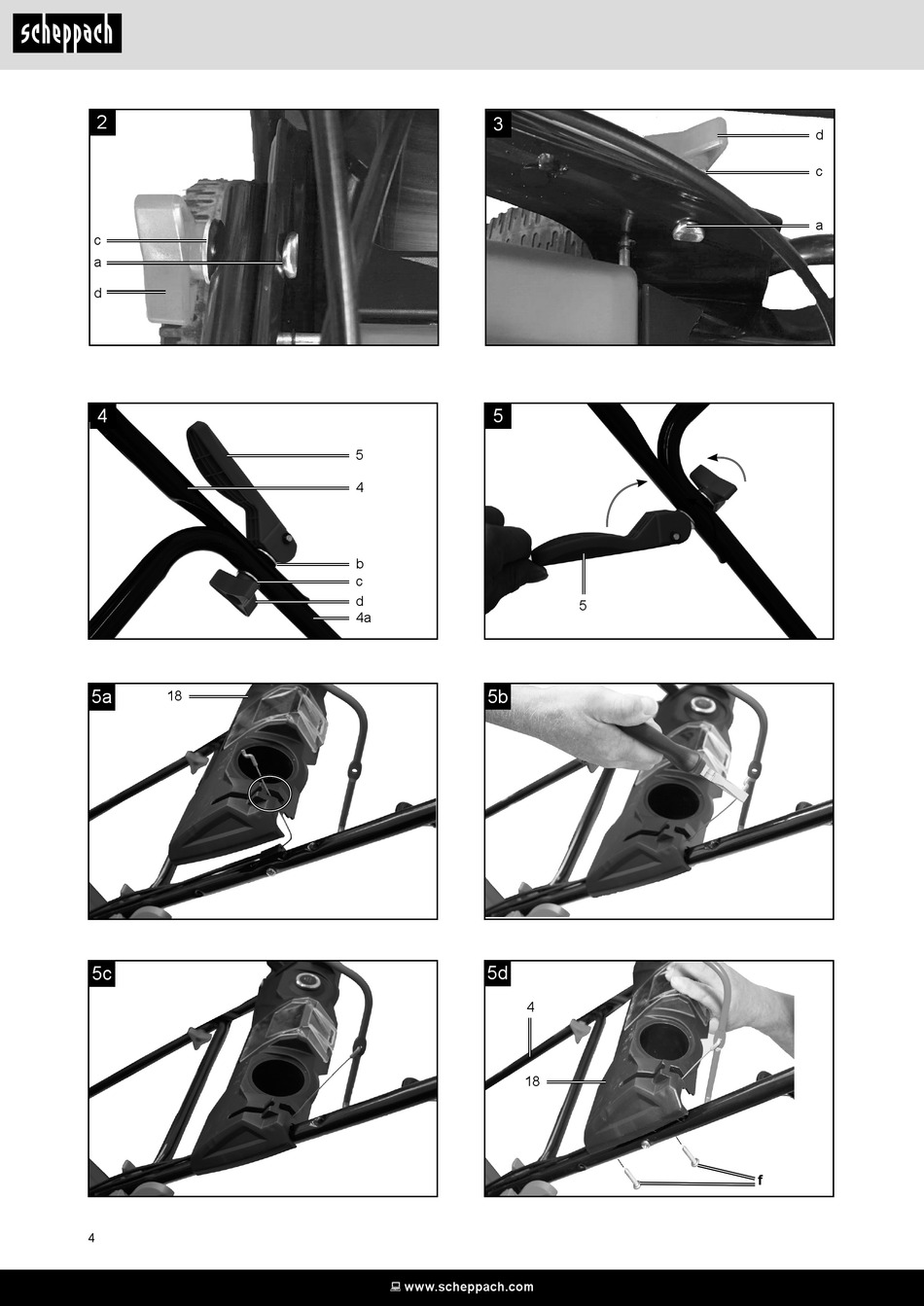 scheppach

2
c
a
d

3
d
c
a

4
5
4
b
c
d
4a

5
5

5a
18

5b

5c

5d
4
18
f

4

www.scheppach.com