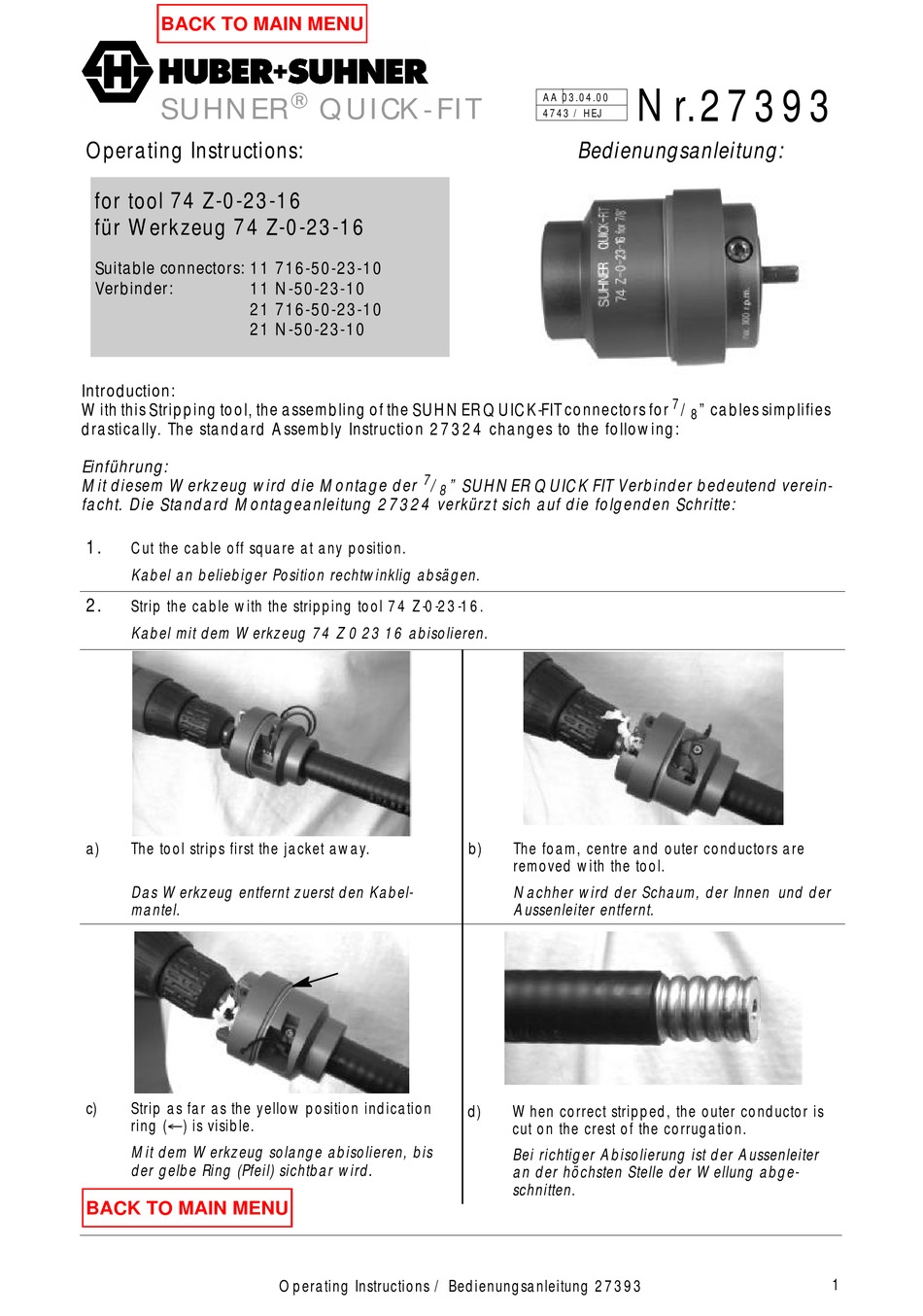 BACK TO MAIN MENU

HUBER+SUHNER

SUHNER® QUICK-FIT

AA 03.04.00
4743 / HEJ

Nr.27393

Operating Instructions:

Bedienungsanleitung:

for tool 74 Z-0-23-16
für Werkzeug 74 Z-0-23-16

Suitable connectors: 11 716-50-23-10
Verbinder: 11 N-50-23-10
21 716-50-23-10
21 N-50-23-10

SUHNER QUICK-FIT
74 Z-0-23-16 for 7/8"
max. 300 r.p.m.

Introduction:
With this Stripping tool, the assembling of the SUHNER QUICK-FIT connectors for $^7/_8$" cables simplifies drastically. The standard Assembly Instruction 27324 changes to the following:

Einführung:
Mit diesem Werkzeug wird die Montage der $^7/_8$" SUHNER QUICK FIT Verbinder bedeutend vereinfacht. Die Standard Montageanleitung 27324 verkürzt sich auf die folgenden Schritte:

1. Cut the cable off square at any position.
Kabel an beliebiger Position rechtwinklig absägen.

2. Strip the cable with the stripping tool 74 Z-0-23-16.
Kabel mit dem Werkzeug 74 Z 0 23 16 abisolieren.

a) The tool strips first the jacket away.
Das Werkzeug entfernt zuerst den Kabelmantel.

b) The foam, centre and outer conductors are removed with the tool.
Nachher wird der Schaum, der Innen und der Aussenleiter entfernt.

c) Strip as far as the yellow position indication ring (←) is visible.
Mit dem Werkzeug solange abisolieren, bis der gelbe Ring (Pfeil) sichtbar wird.

d) When correct stripped, the outer conductor is cut on the crest of the corrugation.
Bei richtiger Abisolierung ist der Aussenleiter an der höchsten Stelle der Wellung abgeschnitten.

BACK TO MAIN MENU

Operating Instructions / Bedienungsanleitung 27393

1