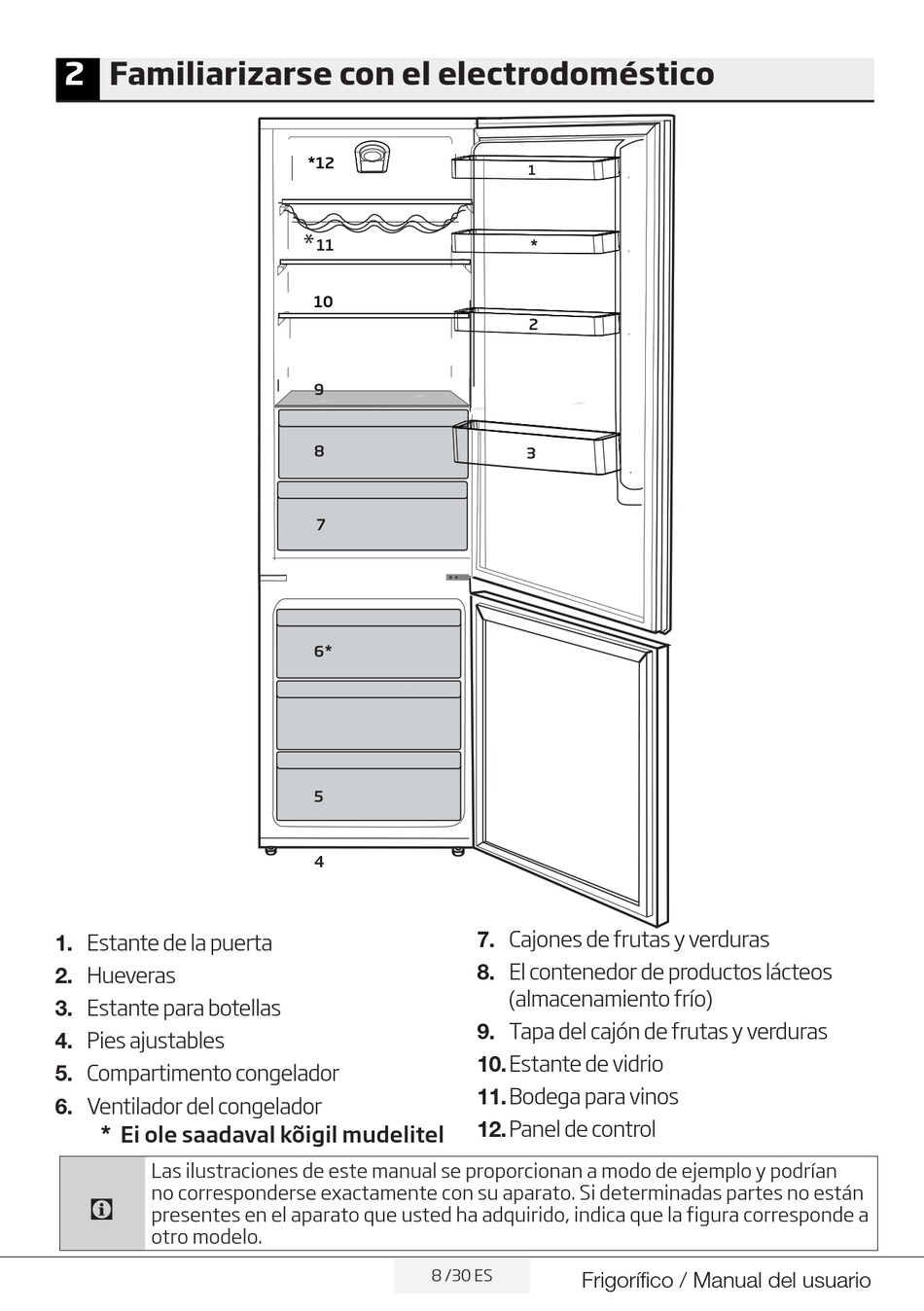 2 Familiarizarse con el electrodoméstico

*12
1
*11
*
10
2
9
8
3
7
6*
5
4

1. Estante de la puerta
2. Hueveras
3. Estante para botellas
4. Pies ajustables
5. Compartimento congelador
6. Ventilador del congelador
* Ei ole saadaval kõigil mudelitel

7. Cajones de frutas y verduras
8. El contenedor de productos lácteos (almacenamiento frío)
9. Tapa del cajón de frutas y verduras
10. Estante de vidrio
11. Bodega para vinos
12. Panel de control

Las ilustraciones de este manual se proporcionan a modo de ejemplo y podrían no corresponderse exactamente con su aparato. Si determinadas partes no están presentes en el aparato que usted ha adquirido, indica que la figura corresponde a otro modelo.

8 /30 ES
Frigorífico / Manual del usuario