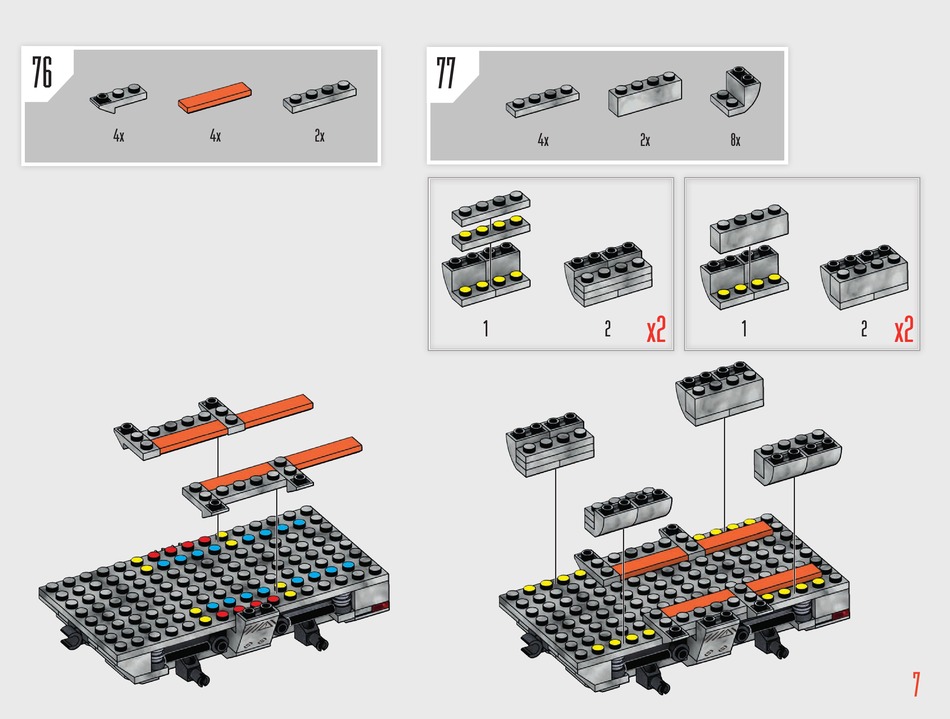 76

4x

4x

2x

77

4x

2x

8x

1

2

x2

1

2

x2

7