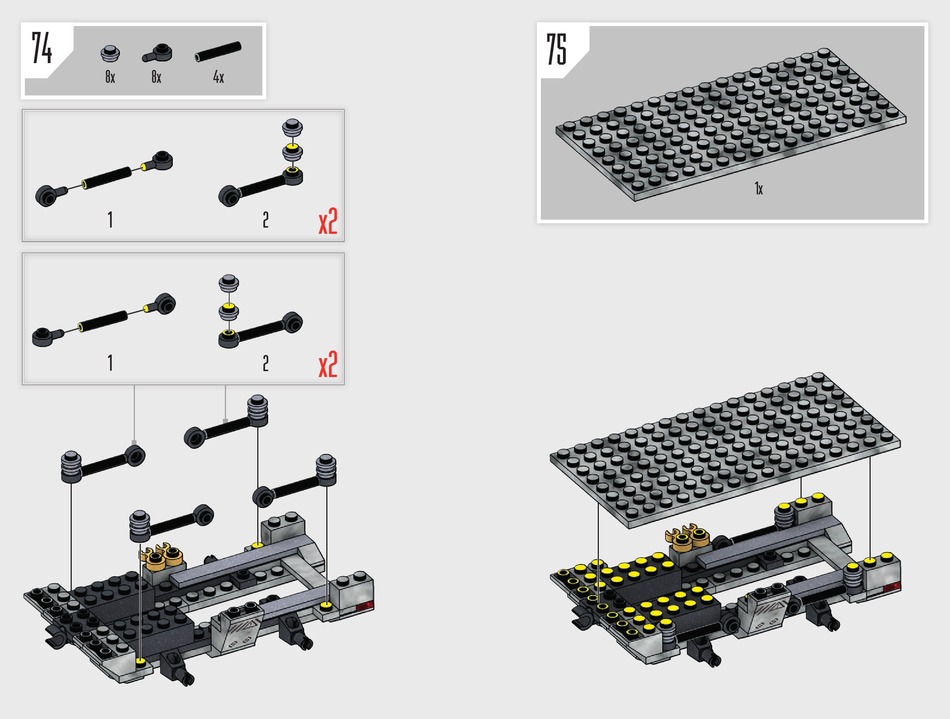 74

8x 8x 4x

1 2 x2

1 2 x2

75

1x