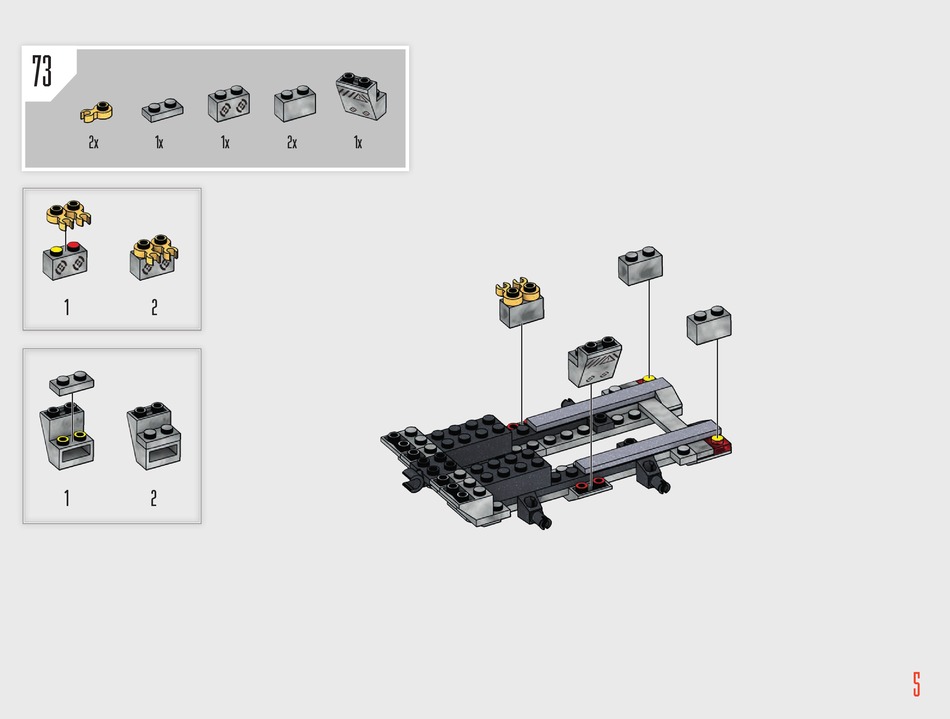 73

2x 1x 1x 2x 1x

1 2

1 2

5