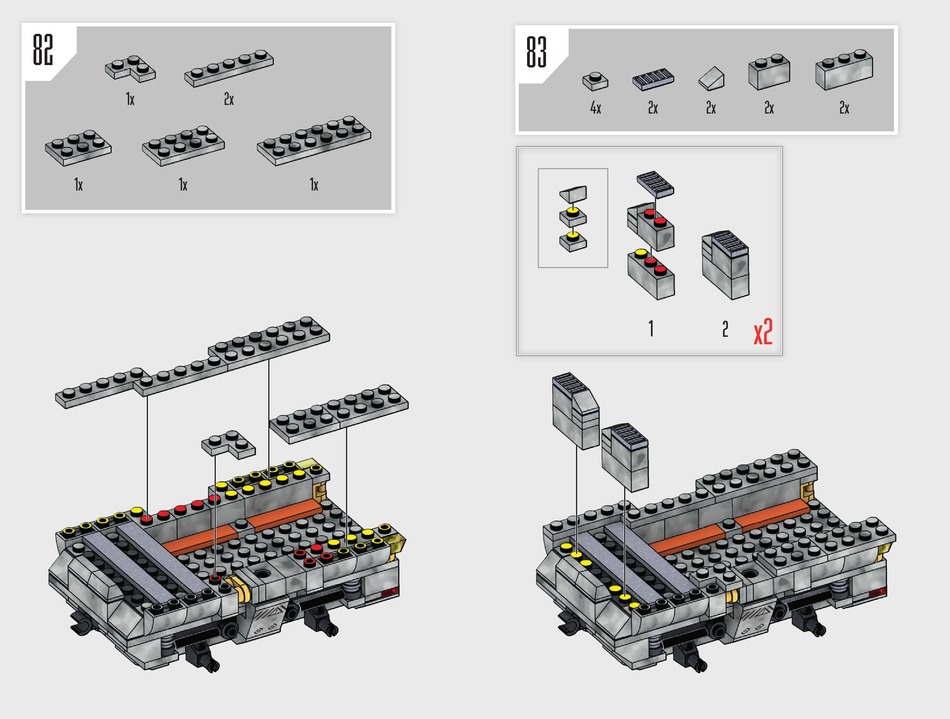 82

1x

2x

1x

1x

1x

83

4x

2x

2x

2x

2x

1

2

x2